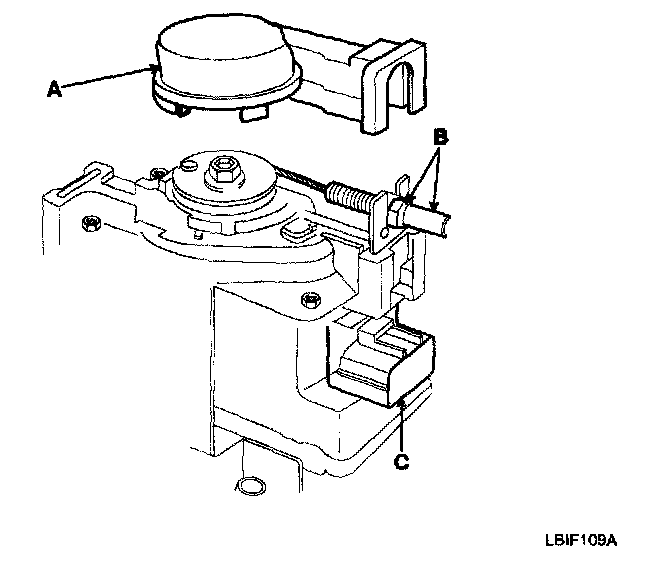 A
B
C
LBIF109A