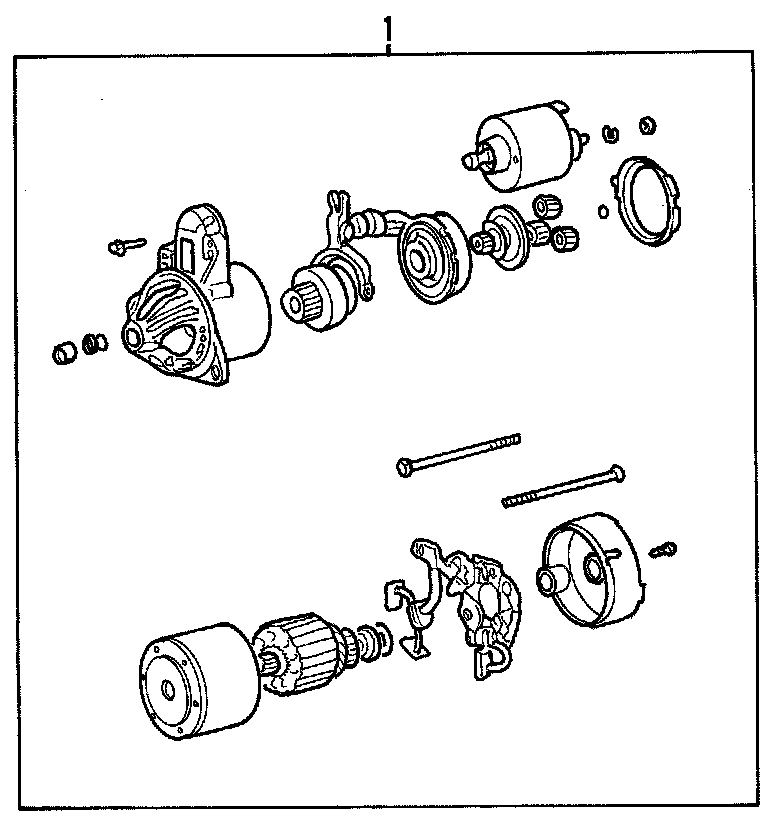 1