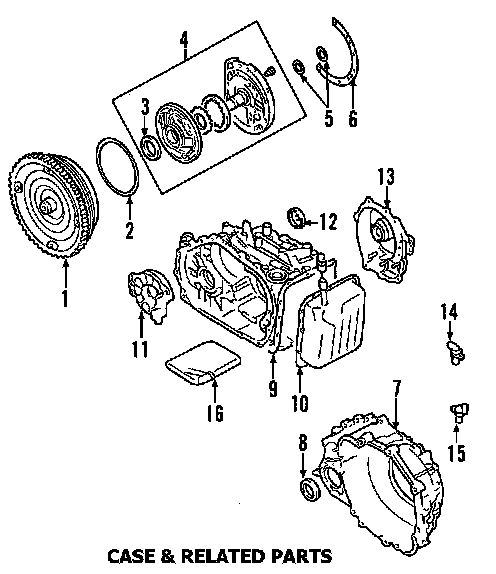 4
3
5
6
2
1
13
12
11
14
9
10
16
7
8
15
CASE & RELATED PARTS