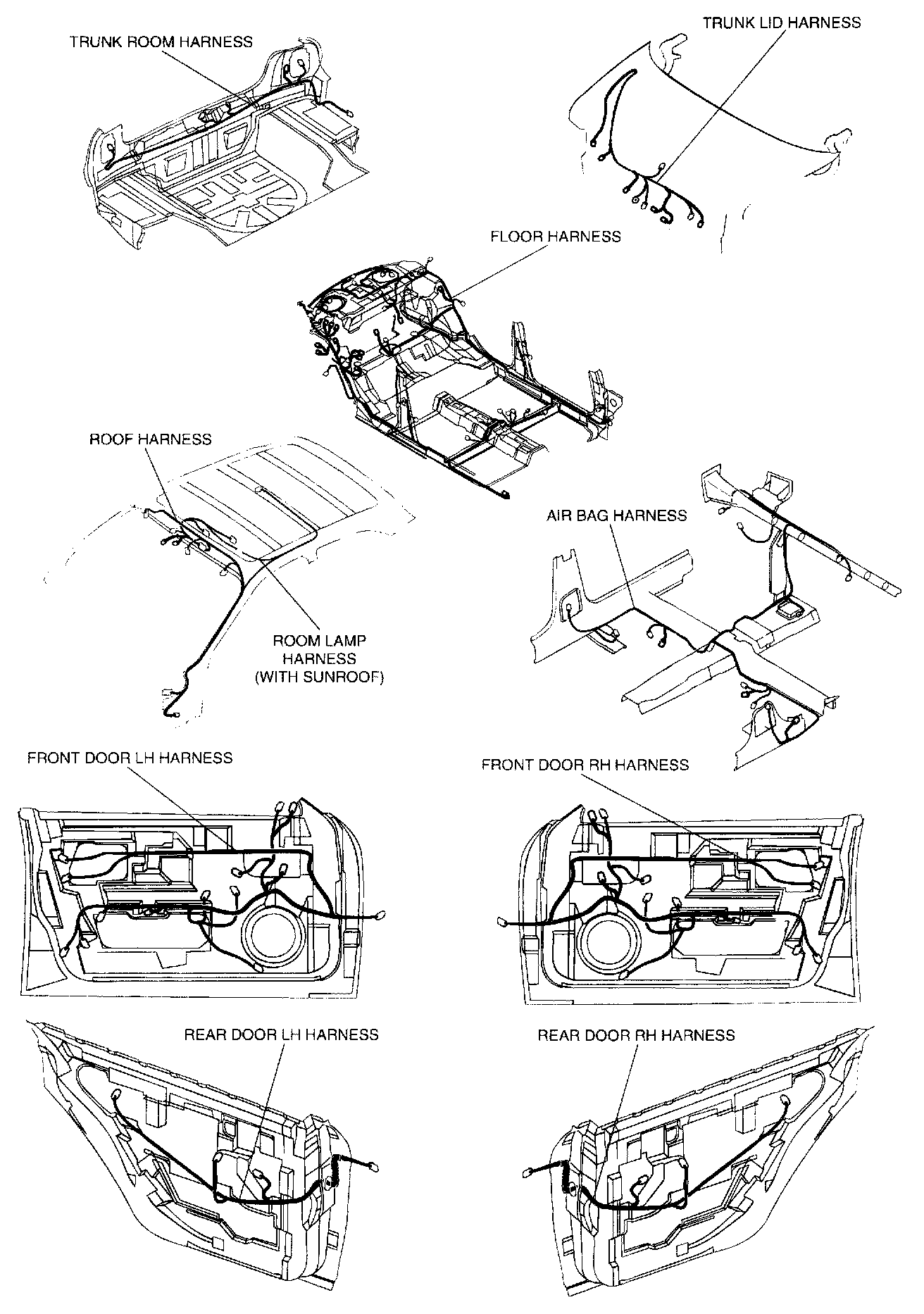 TRUNK ROOM HARNESS

TRUNK LID HARNESS

FLOOR HARNESS

ROOF HARNESS

AIR BAG HARNESS

ROOM LAMP HARNESS (WITH SUNROOF)

FRONT DOOR LH HARNESS

FRONT DOOR RH HARNESS

REAR DOOR LH HARNESS

REAR DOOR RH HARNESS