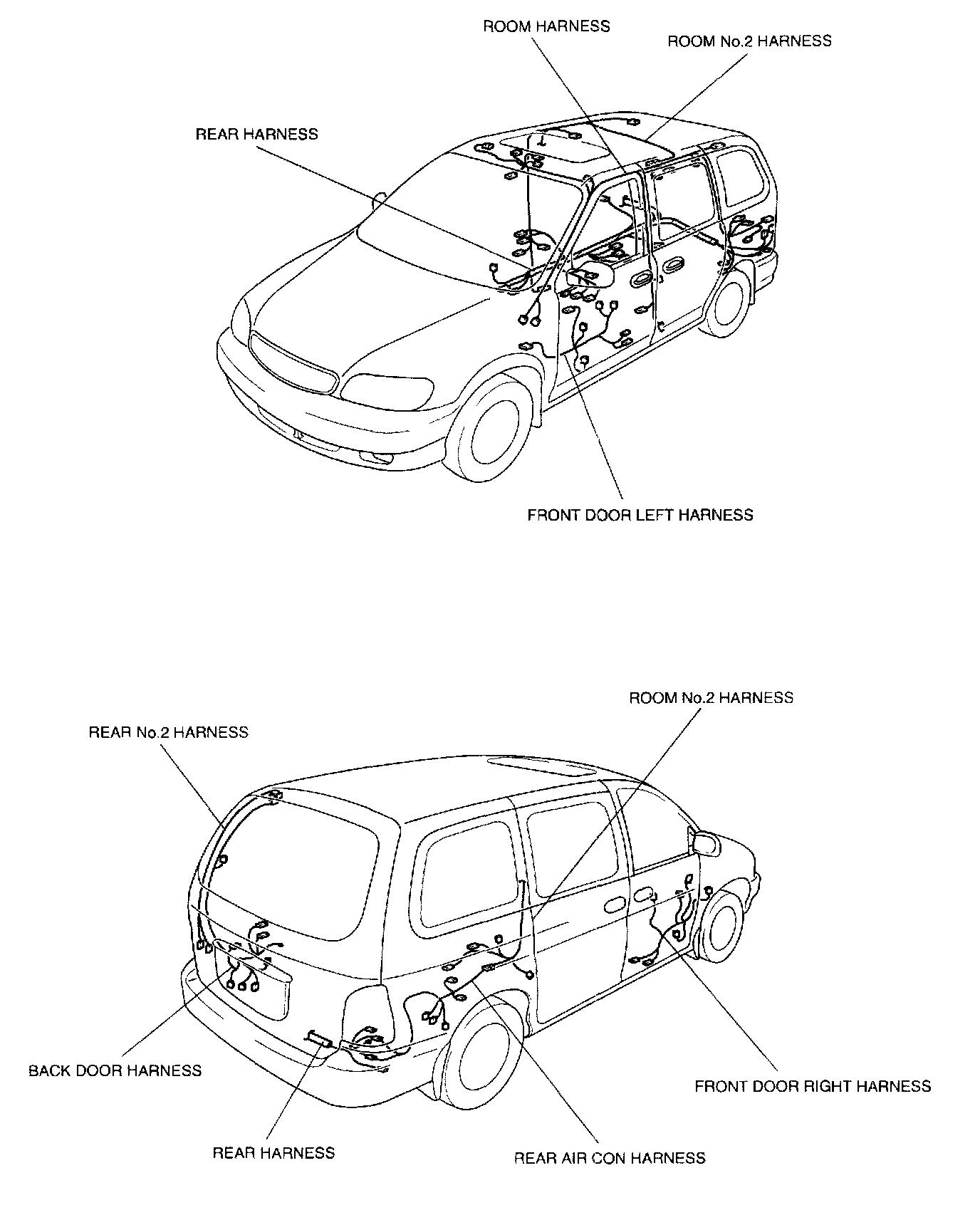 ROOM HARNESS

ROOM No.2 HARNESS

REAR HARNESS

FRONT DOOR LEFT HARNESS

ROOM No.2 HARNESS

REAR No.2 HARNESS

BACK DOOR HARNESS

FRONT DOOR RIGHT HARNESS

REAR HARNESS

REAR AIR CON HARNESS