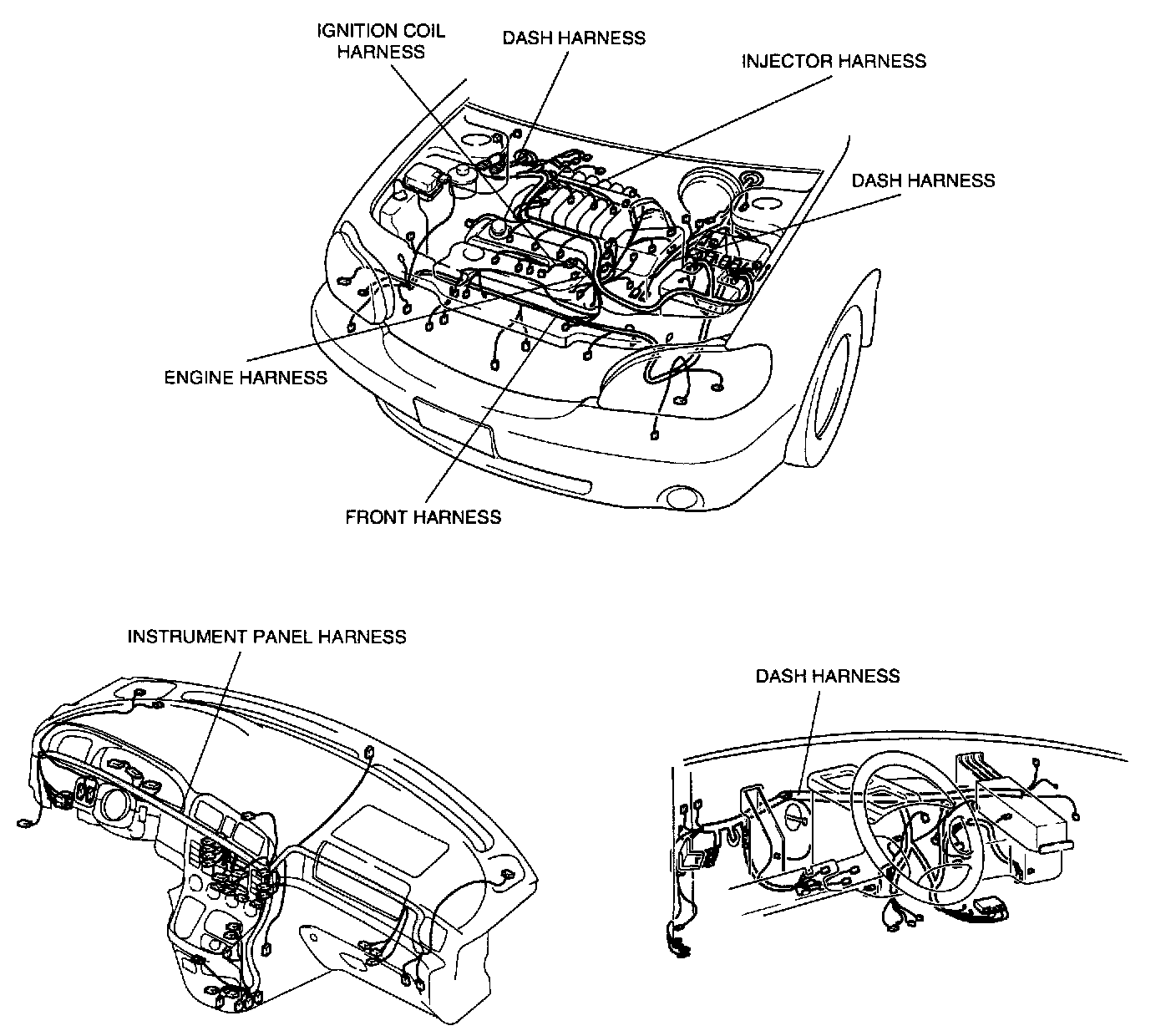 IGNITION COIL HARNESS

DASH HARNESS

INJECTOR HARNESS

DASH HARNESS

ENGINE HARNESS

FRONT HARNESS

INSTRUMENT PANEL HARNESS

DASH HARNESS