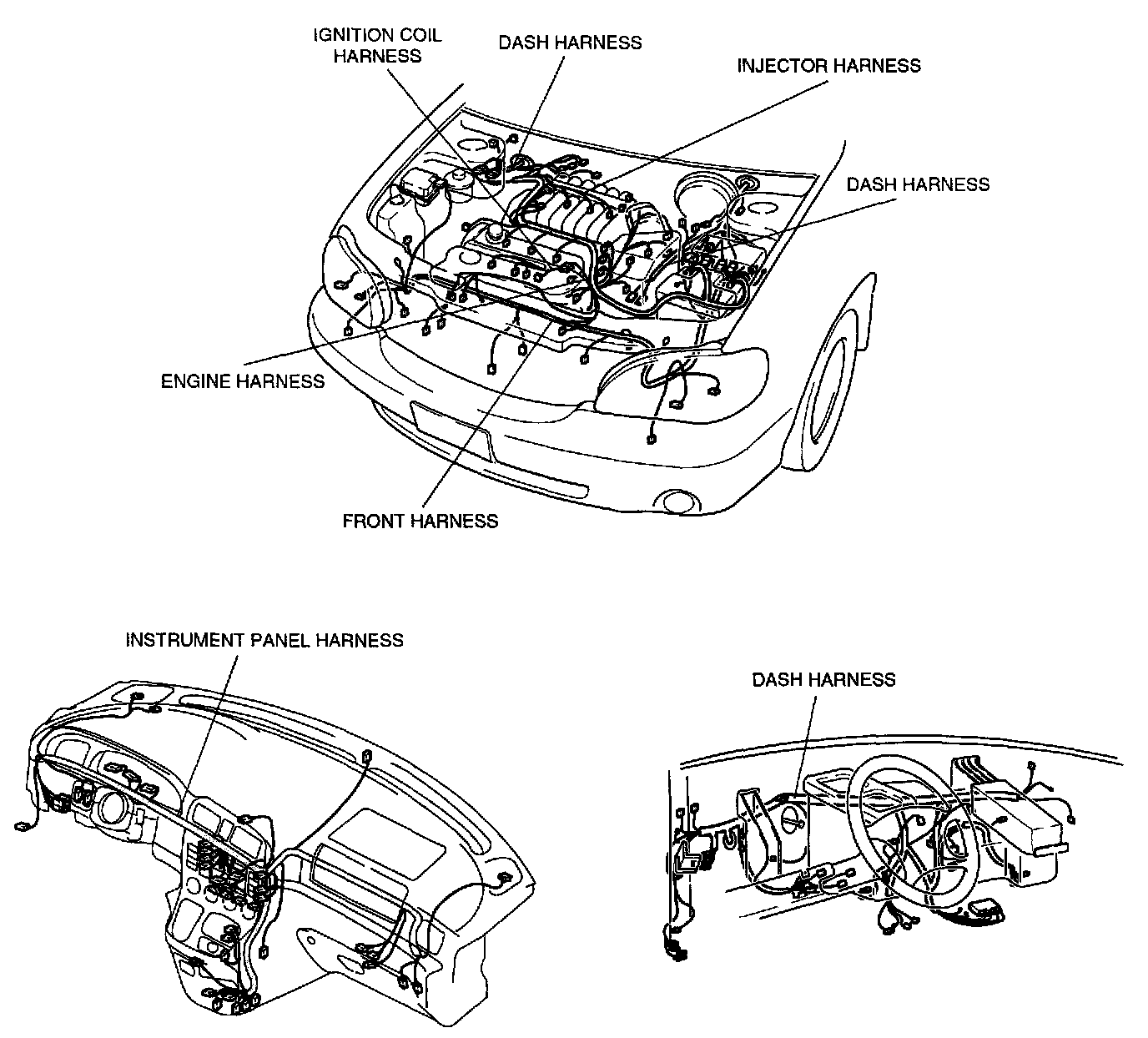 IGNITION COIL HARNESS

DASH HARNESS

INJECTOR HARNESS

DASH HARNESS

ENGINE HARNESS

FRONT HARNESS

INSTRUMENT PANEL HARNESS

DASH HARNESS