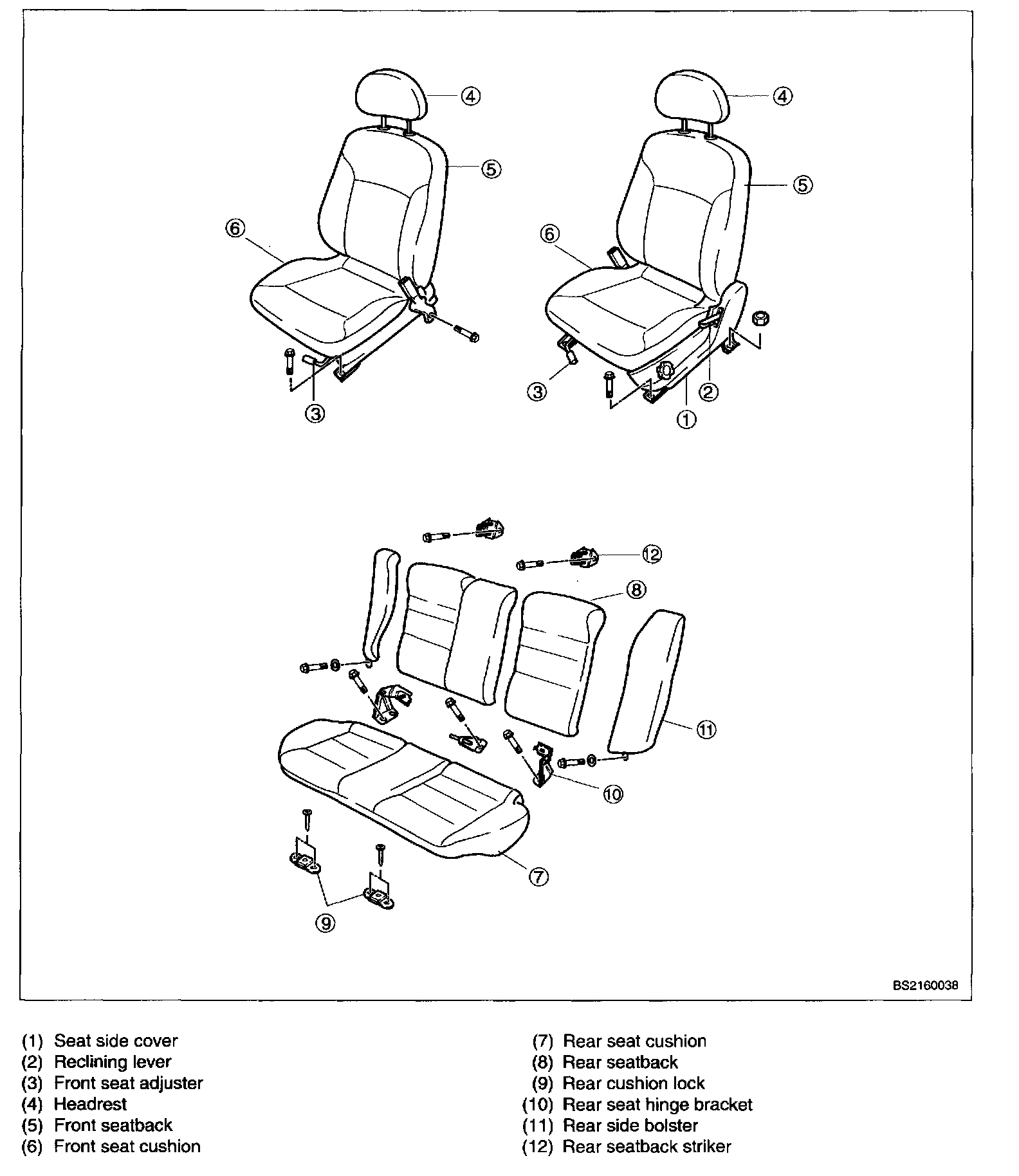 ④
⑤
⑥
③
④
⑤
⑥
③
②
①
⑫
⑧
⑪
⑩
⑦
⑨
BS2160038

(1) Seat side cover
(2) Reclining lever
(3) Front seat adjuster
(4) Headrest
(5) Front seatback
(6) Front seat cushion

(7) Rear seat cushion
(8) Rear seatback
(9) Rear cushion lock
(10) Rear seat hinge bracket
(11) Rear side bolster
(12) Rear seatback striker