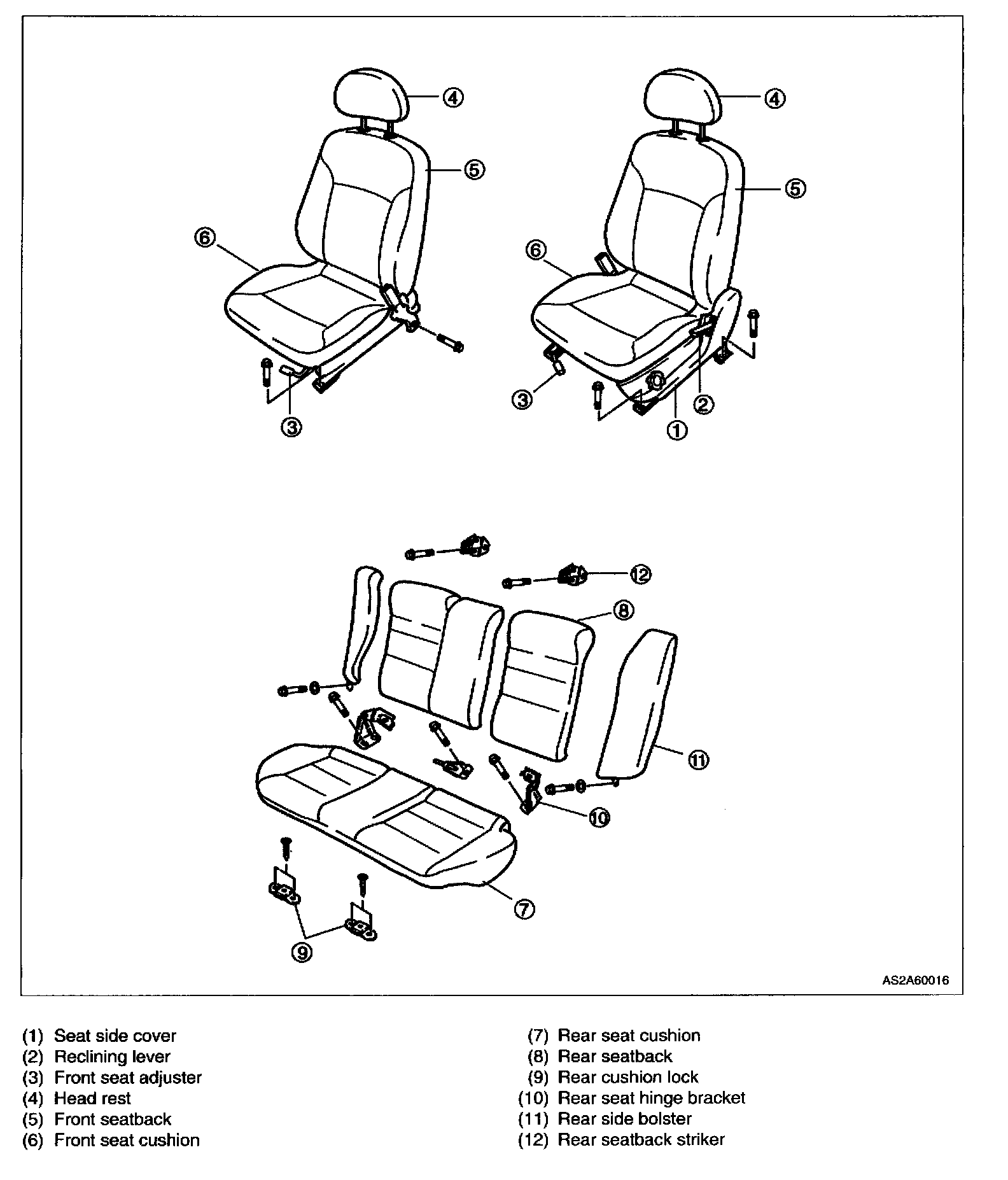 ④
⑤
⑥
③
④
⑤
⑥
③
②
①
⑫
⑧
⑪
⑩
⑦
⑨
AS2A60016

(1) Seat side cover
(2) Reclining lever
(3) Front seat adjuster
(4) Head rest
(5) Front seatback
(6) Front seat cushion

(7) Rear seat cushion
(8) Rear seatback
(9) Rear cushion lock
(10) Rear seat hinge bracket
(11) Rear side bolster
(12) Rear seatback striker