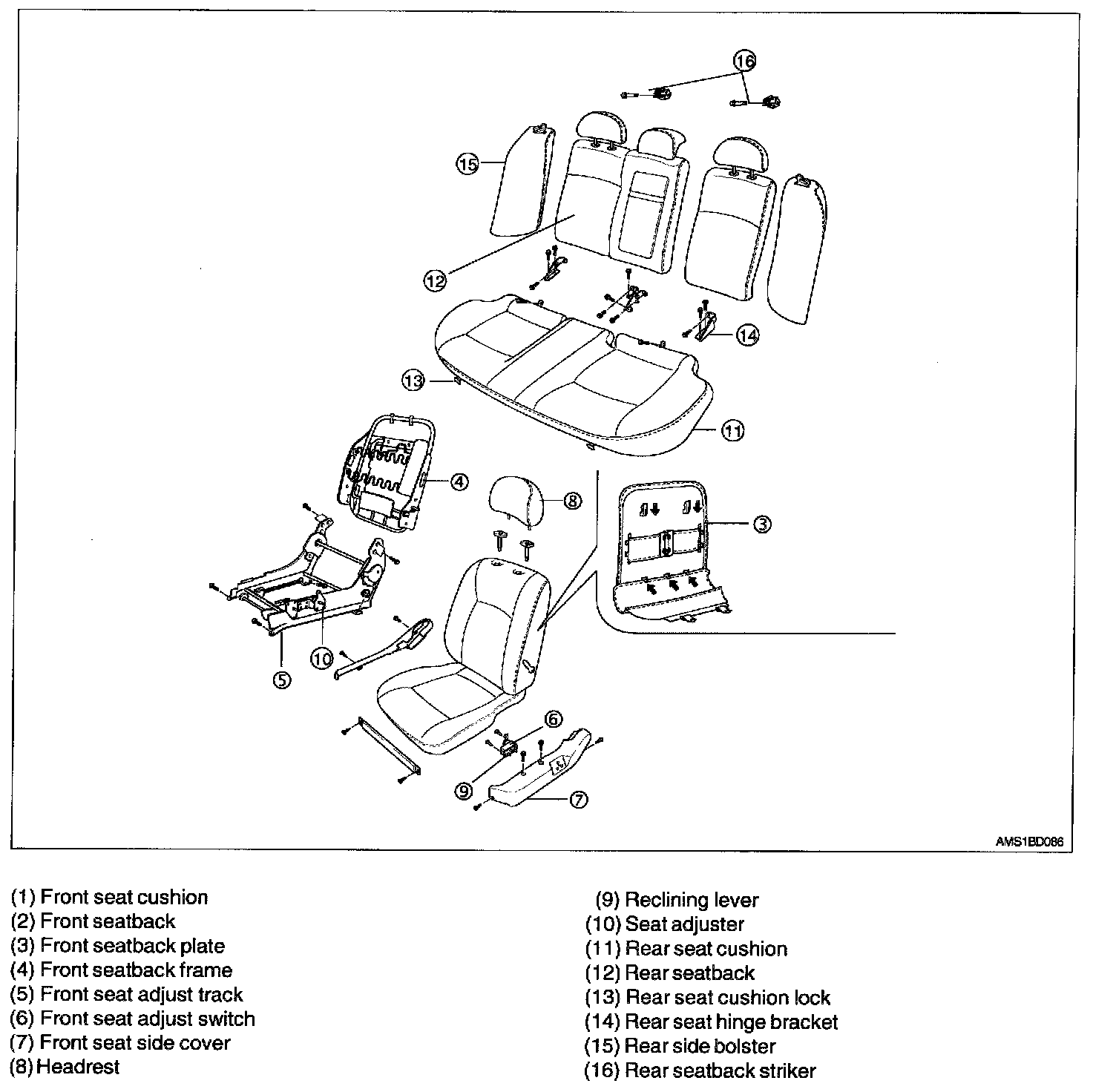 16
15
12
14
13
11
4
8
3
10
5
6
9
7
AMS1BD086

(1) Front seat cushion
(2) Front seatback
(3) Front seatback plate
(4) Front seatback frame
(5) Front seat adjust track
(6) Front seat adjust switch
(7) Front seat side cover
(8) Headrest

(9) Reclining lever
(10) Seat adjuster
(11) Rear seat cushion
(12) Rear seatback
(13) Rear seat cushion lock
(14) Rear seat hinge bracket
(15) Rear side bolster
(16) Rear seatback striker