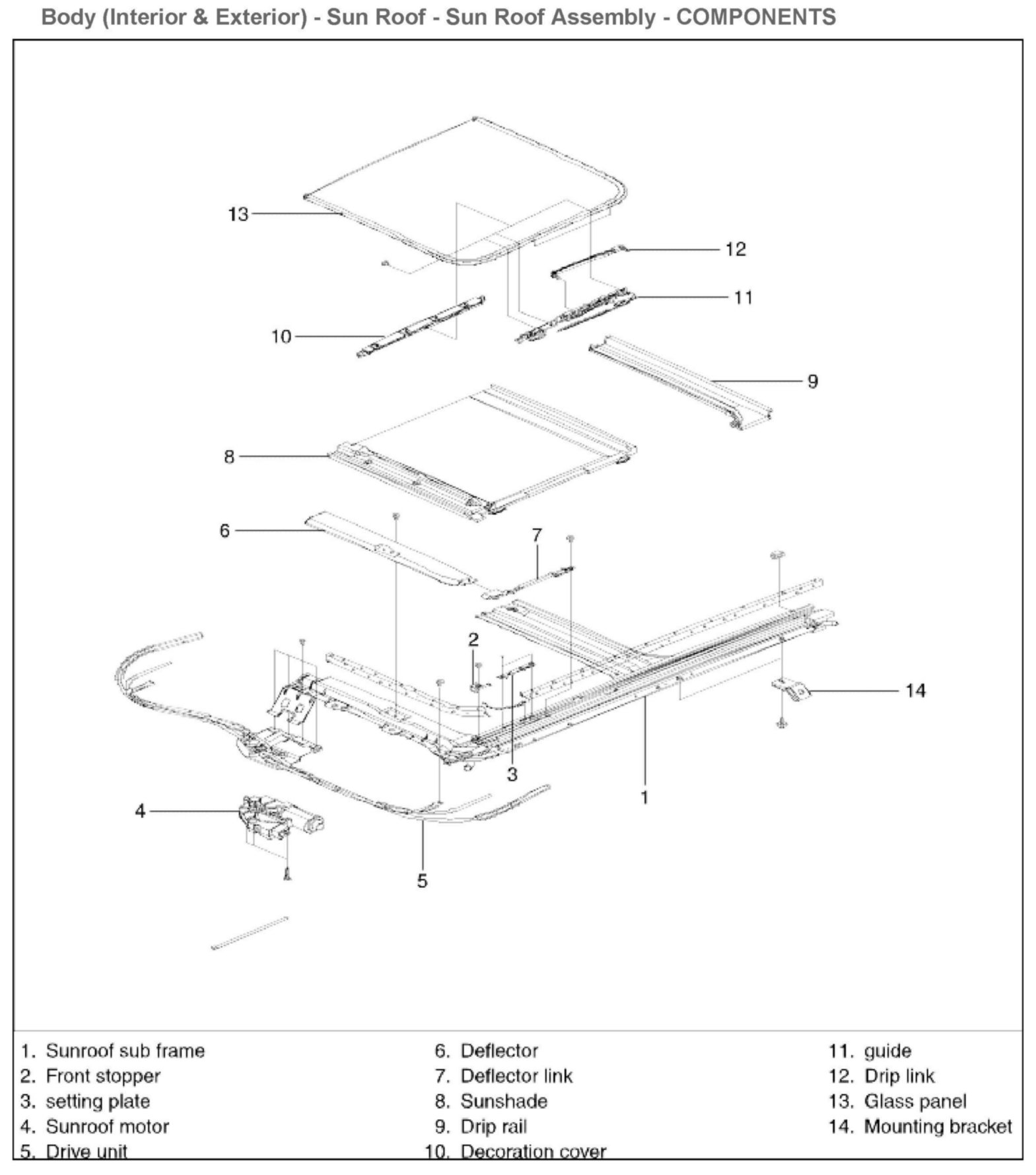 Body (Interior & Exterior) - Sun Roof - Sun Roof Assembly - COMPONENTS

13
12
11
10
9
8
6
7
2
14
3
1
4
5

1. Sunroof sub frame
2. Front stopper
3. setting plate
4. Sunroof motor
5. Drive unit

6. Deflector
7. Deflector link
8. Sunshade
9. Drip rail
10. Decoration cover

11. guide
12. Drip link
13. Glass panel
14. Mounting bracket