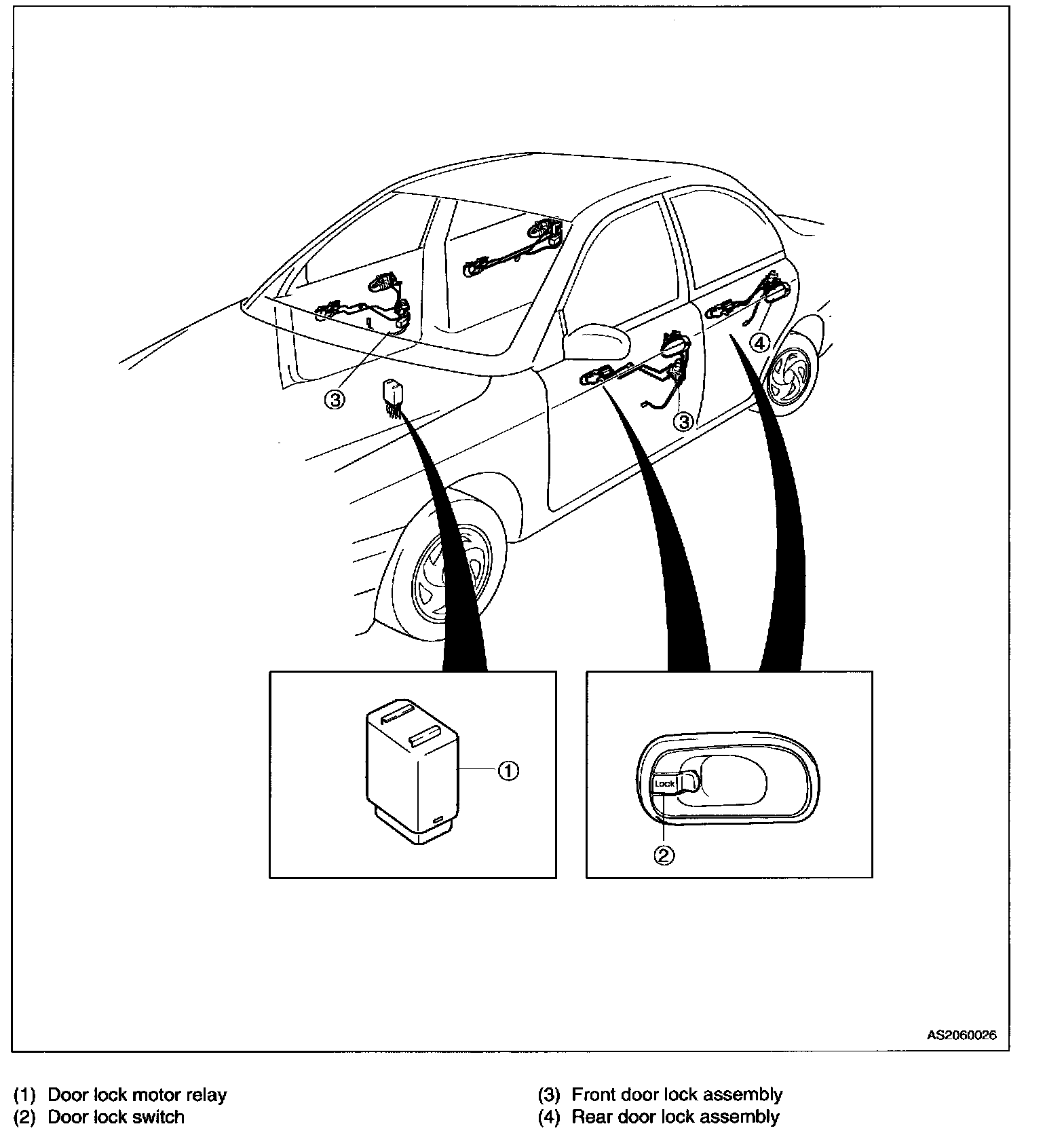 ③
③
④
①
Lock
②
AS2060026

(1) Door lock motor relay
(2) Door lock switch

(3) Front door lock assembly
(4) Rear door lock assembly