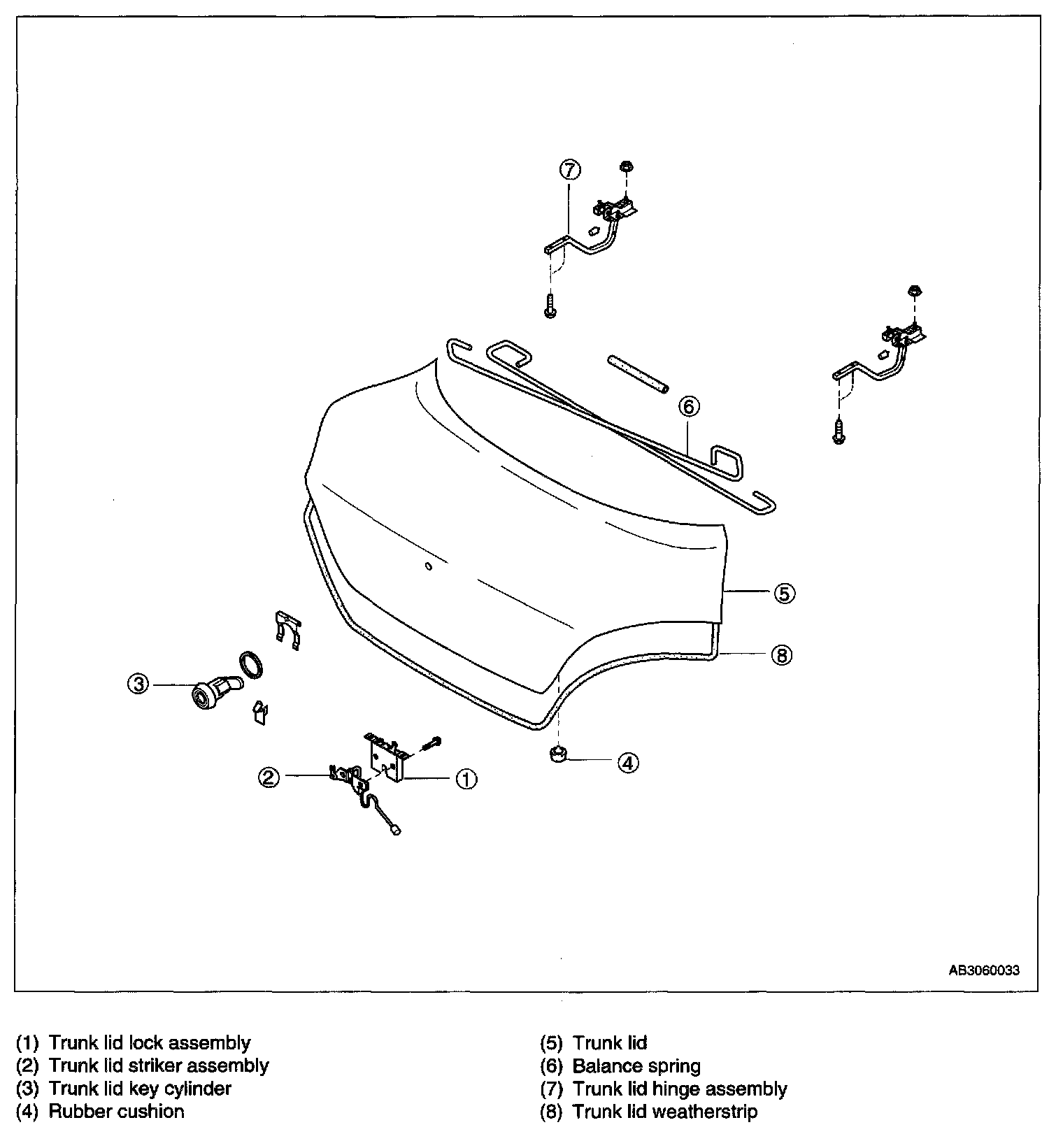 7
6
5
8
3
4
2
1

AB3060033

(1) Trunk lid lock assembly
(2) Trunk lid striker assembly
(3) Trunk lid key cylinder
(4) Rubber cushion

(5) Trunk lid
(6) Balance spring
(7) Trunk lid hinge assembly
(8) Trunk lid weatherstrip