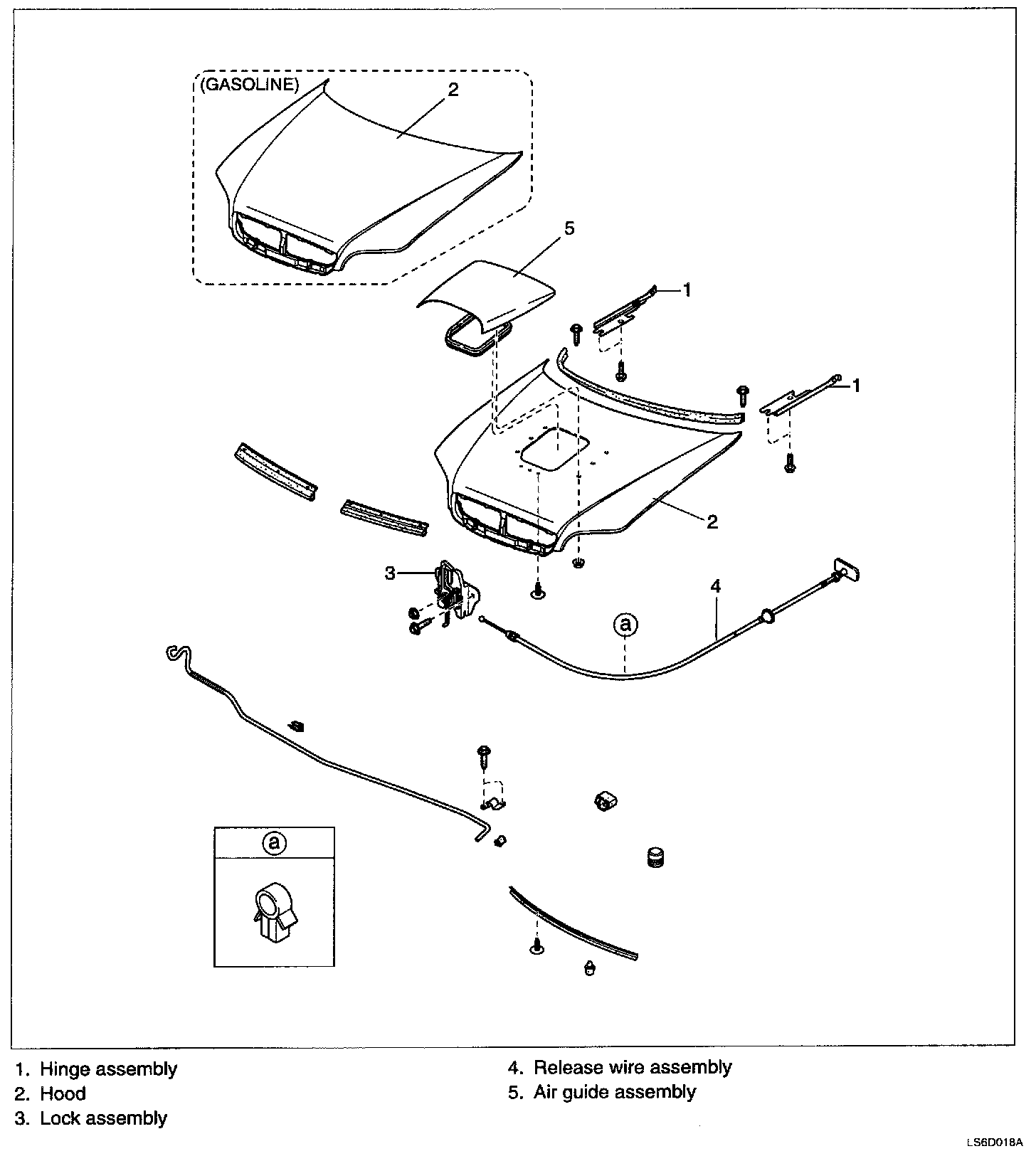 (GASOLINE)
2
5
1
1
2
3
4
a
a

1. Hinge assembly
2. Hood
3. Lock assembly

4. Release wire assembly
5. Air guide assembly

LS6D018A