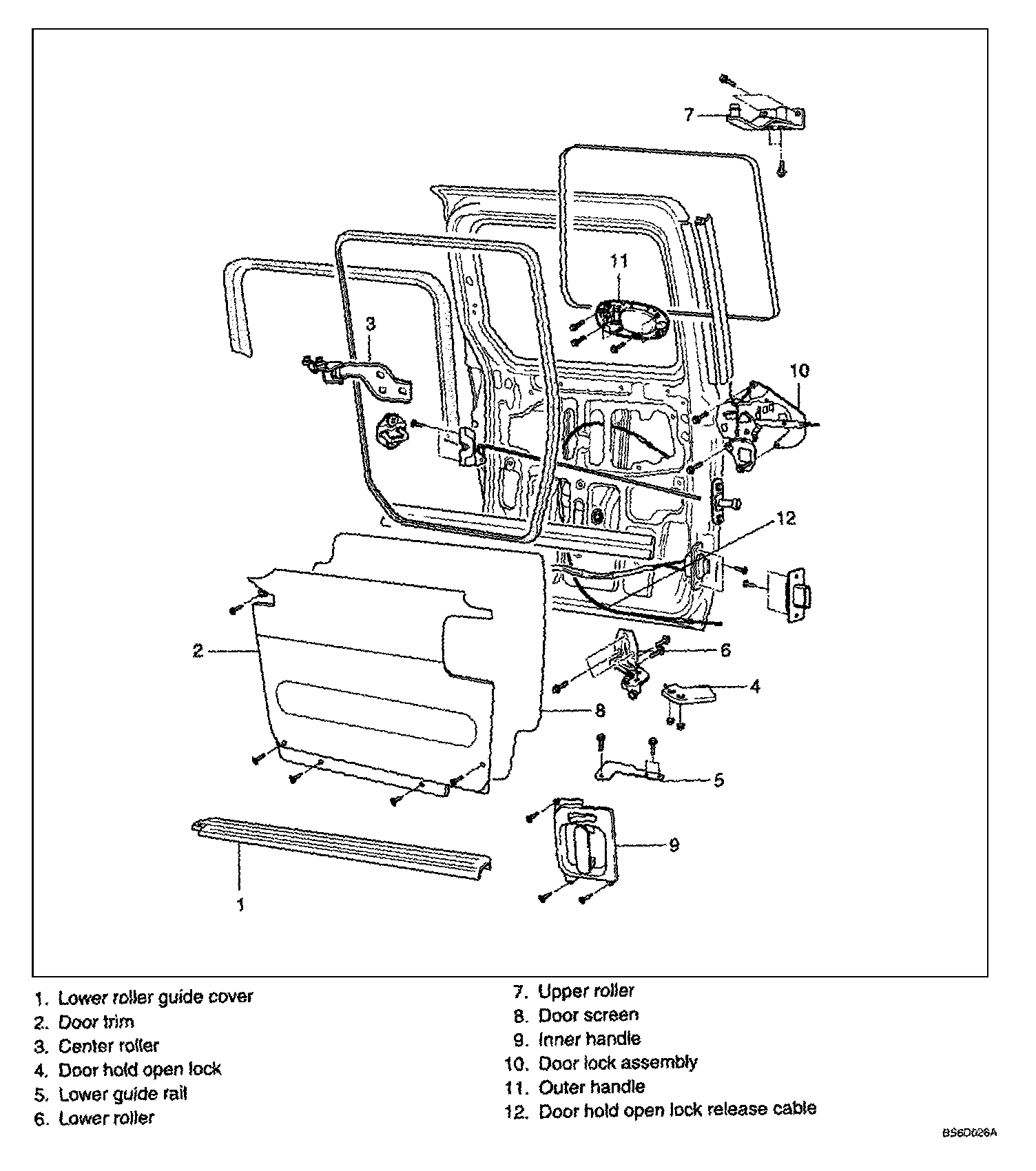 7

11

3

10

12

2

6

4

8

5

9

1

1. Lower roller guide cover
2. Door trim
3. Center roller
4. Door hold open lock
5. Lower guide rail
6. Lower roller

7. Upper roller
8. Door screen
9. Inner handle
10. Door lock assembly
11. Outer handle
12. Door hold open lock release cable

BS6D026A