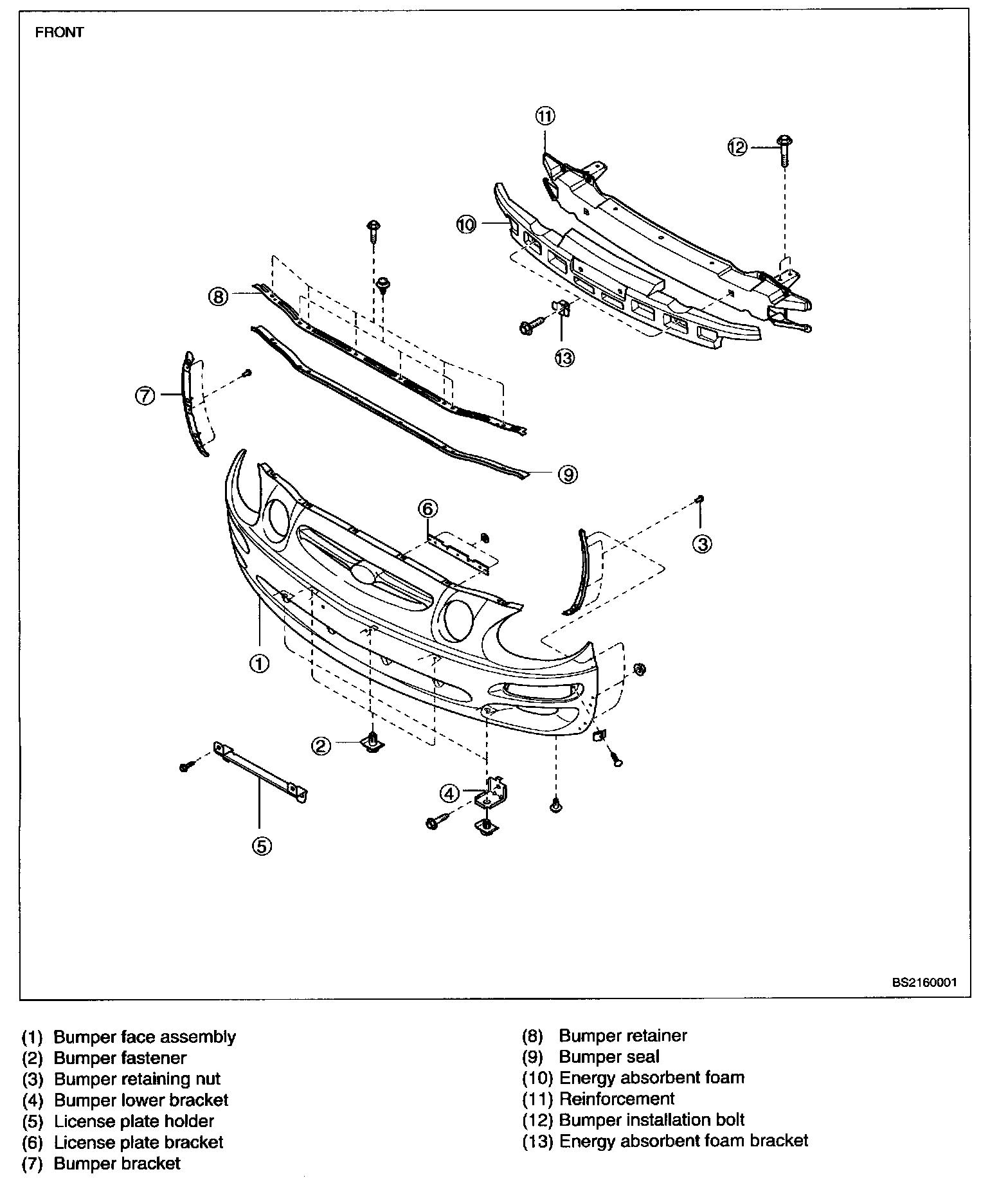 FRONT

11
12
10
8
13
7
9
6
3
1
2
4
5

BS2160001

(1) Bumper face assembly
(2) Bumper fastener
(3) Bumper retaining nut
(4) Bumper lower bracket
(5) License plate holder
(6) License plate bracket
(7) Bumper bracket

(8) Bumper retainer
(9) Bumper seal
(10) Energy absorbent foam
(11) Reinforcement
(12) Bumper installation bolt
(13) Energy absorbent foam bracket