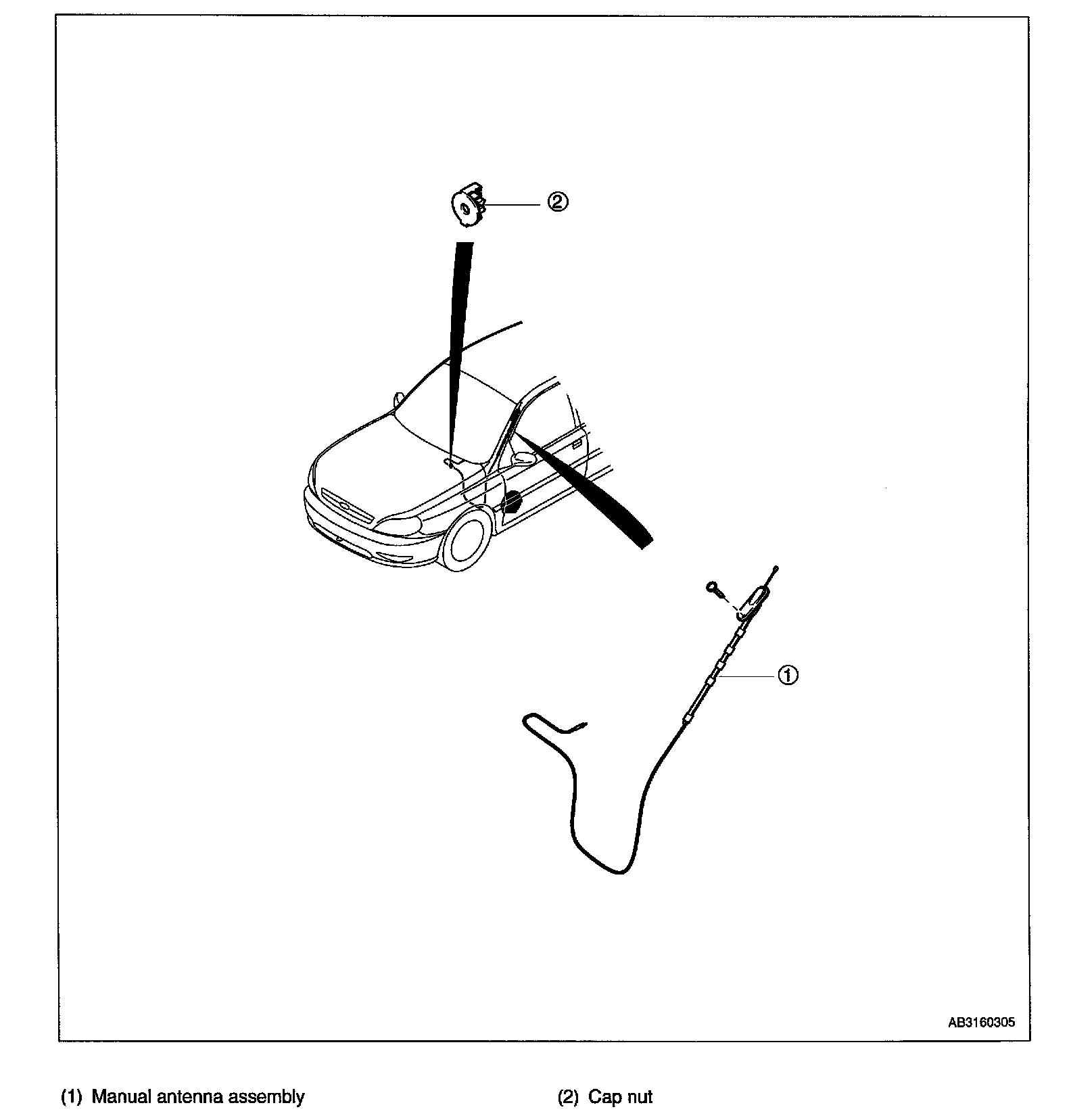 ②

①

AB3160305

(1) Manual antenna assembly

(2) Cap nut