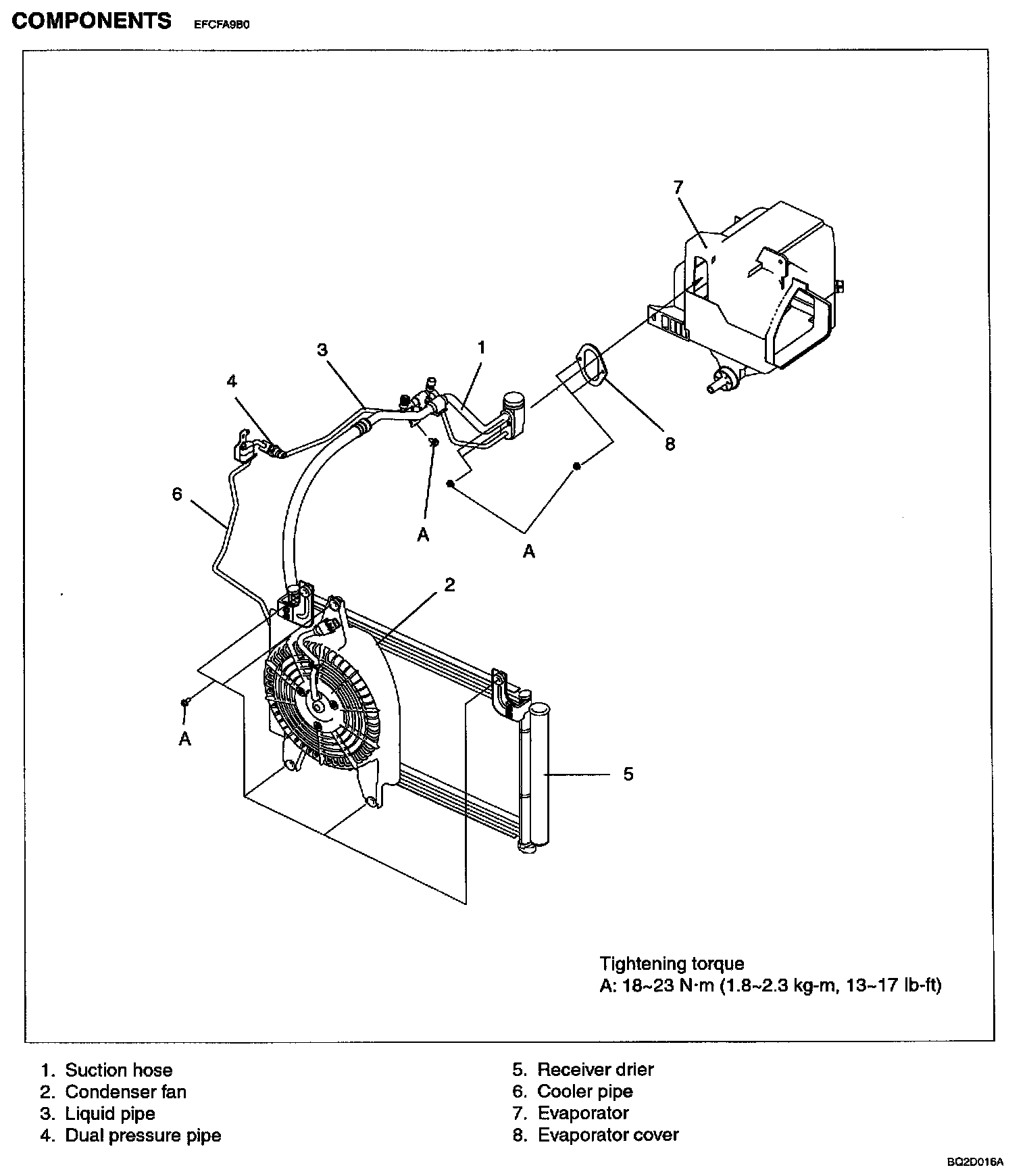 COMPONENTS EFCFA9B0

7

3

1

4

8

6

A

A

2

A

5

Tightening torque
A: 18~23 N·m (1.8~2.3 kg-m, 13~17 lb-ft)

1. Suction hose
2. Condenser fan
3. Liquid pipe
4. Dual pressure pipe

5. Receiver drier
6. Cooler pipe
7. Evaporator
8. Evaporator cover

BQ2D016A