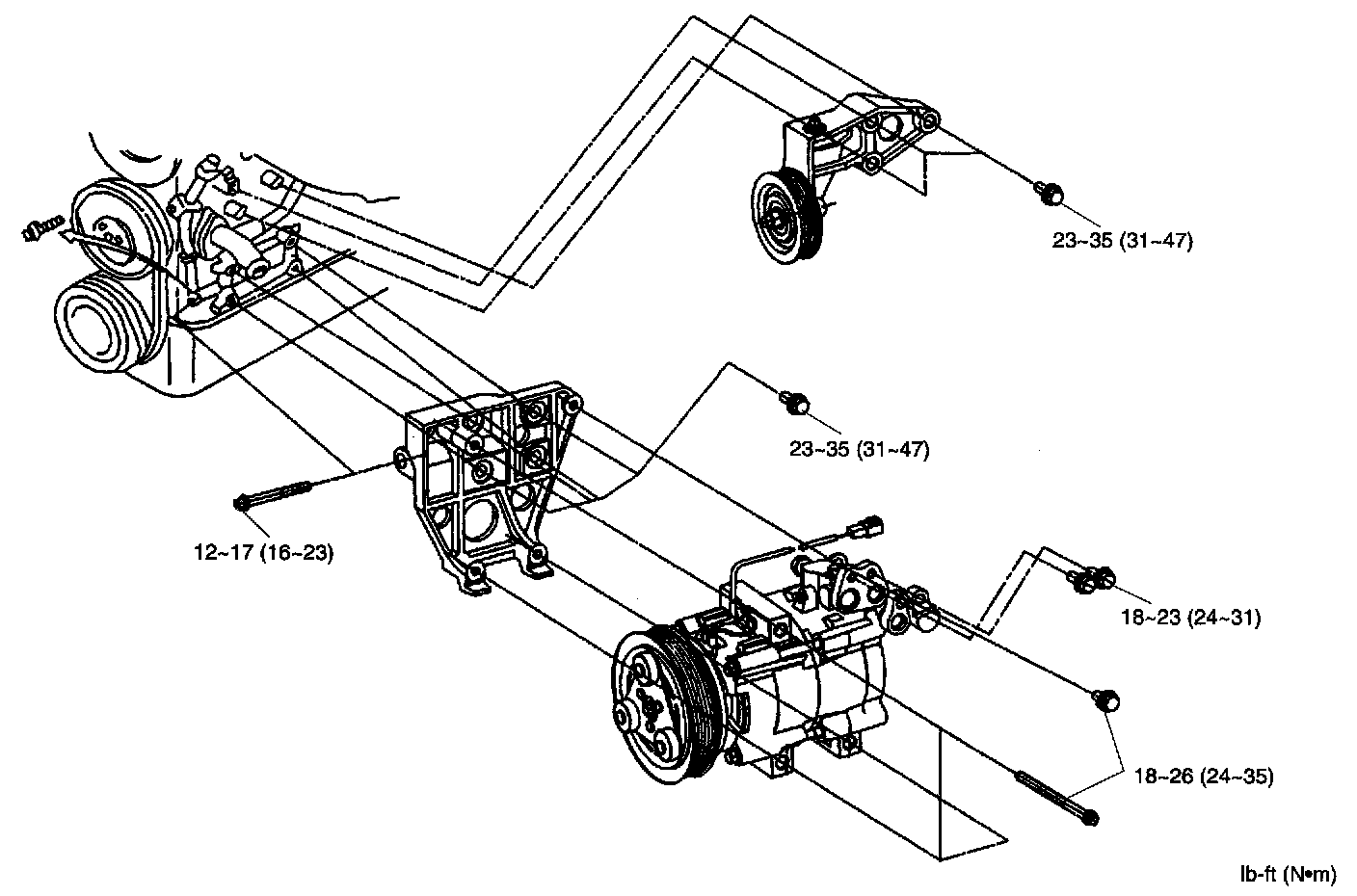 23~35 (31~47)

23~35 (31~47)

12~17 (16~23)

18~23 (24~31)

18~26 (24~35)

lb-ft (N•m)