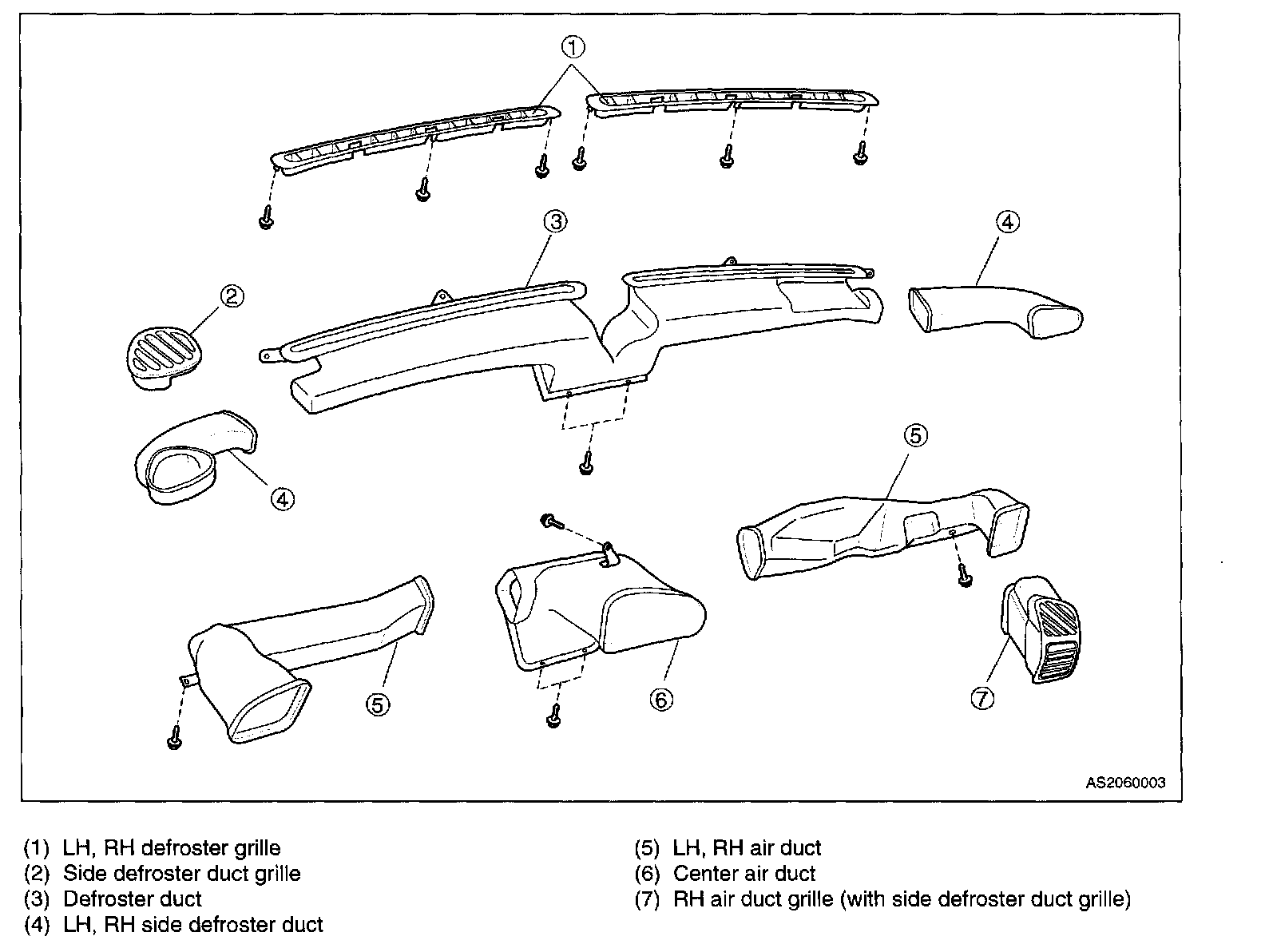 ①

③

④

②

④

⑤

⑤

⑥

⑦

AS2060003

(1) LH, RH defroster grille
(2) Side defroster duct grille
(3) Defroster duct
(4) LH, RH side defroster duct

(5) LH, RH air duct
(6) Center air duct
(7) RH air duct grille (with side defroster duct grille)