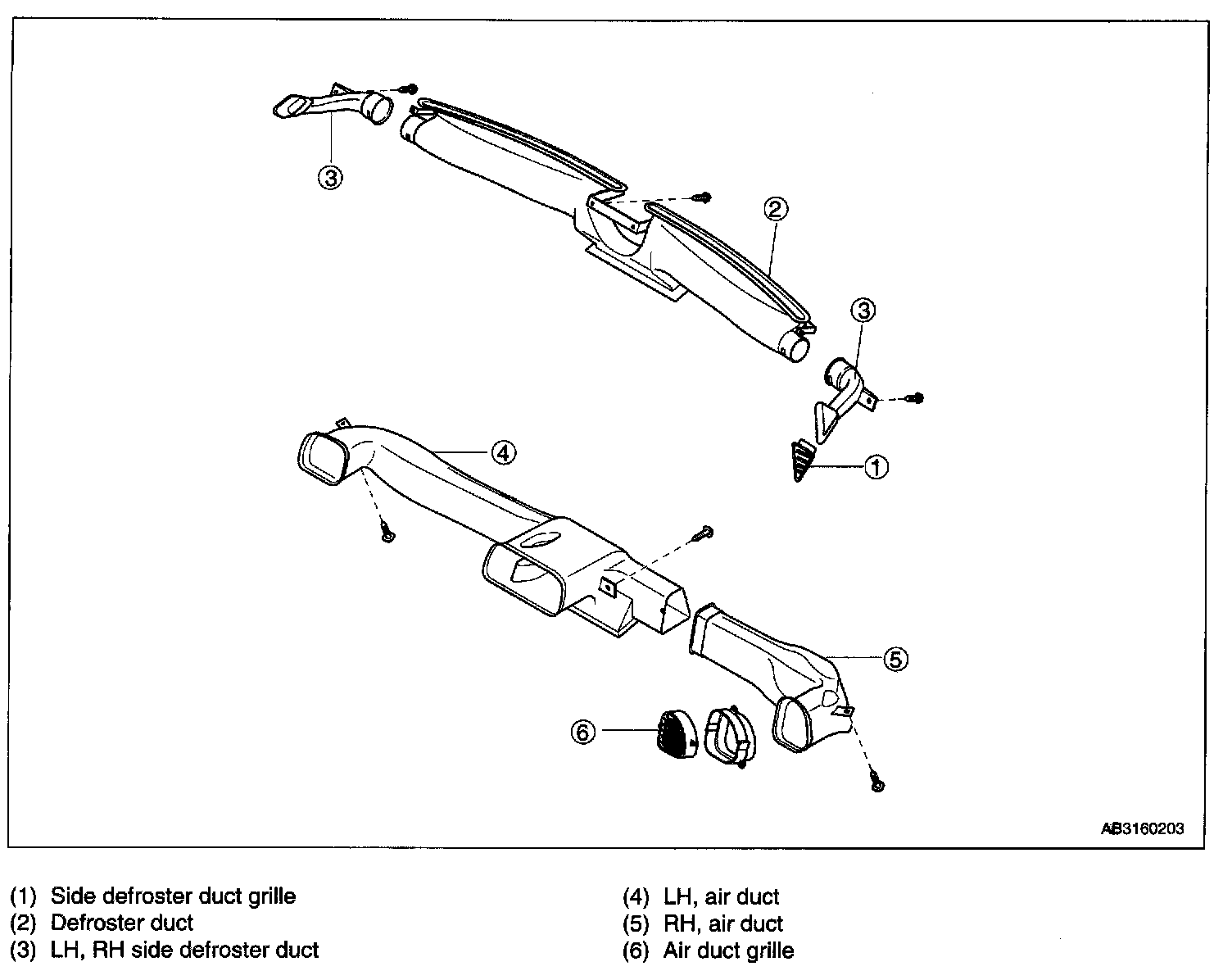 ③

②

③

④

①

⑤

⑥

AB3160203

(1) Side defroster duct grille
(2) Defroster duct
(3) LH, RH side defroster duct

(4) LH, air duct
(5) RH, air duct
(6) Air duct grille