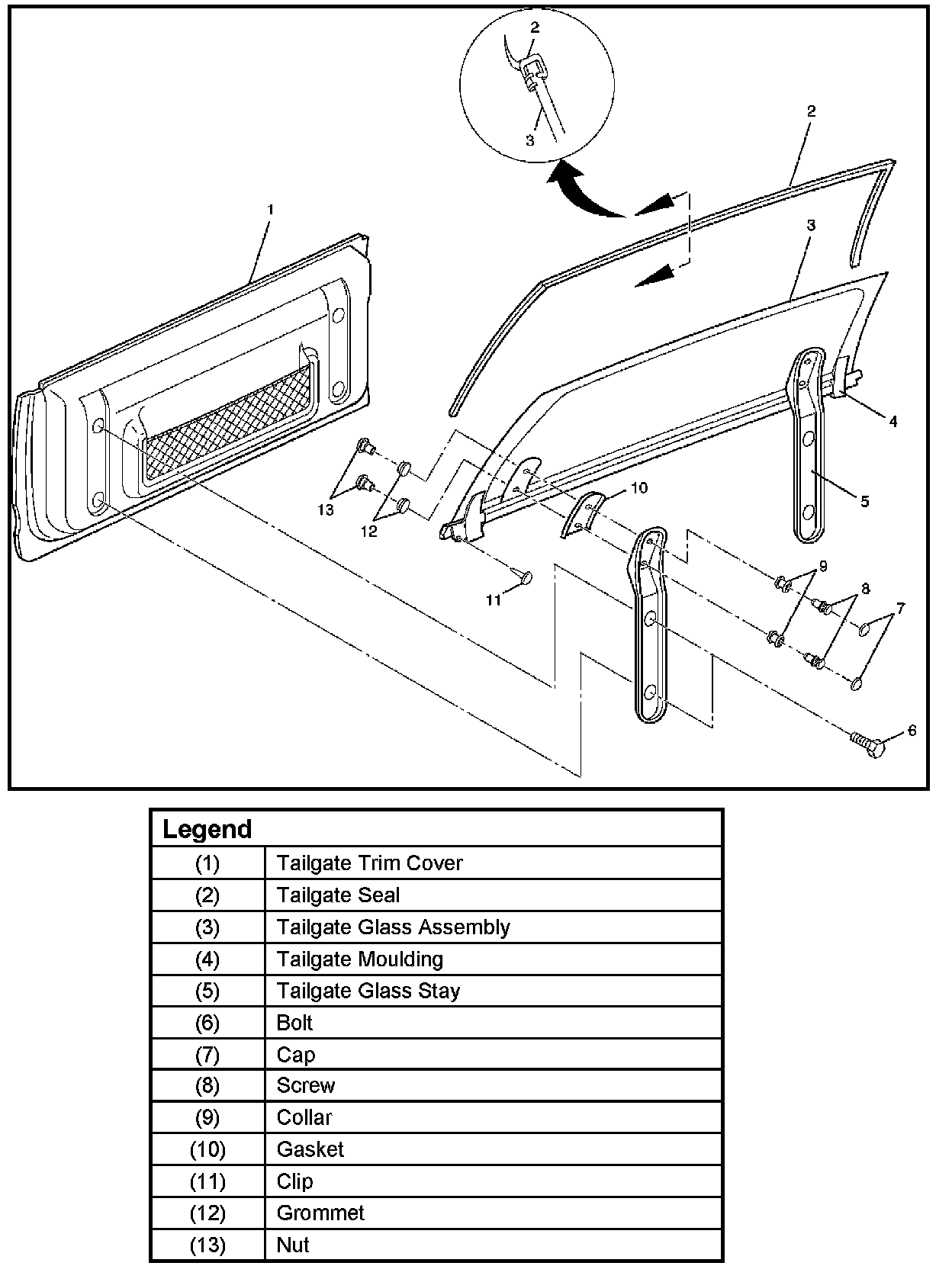 2
3
2
1
3
4
5
10
13
12
11
9
8
7
6

| Legend | |
|---|---|
| (1) | Tailgate Trim Cover |
| (2) | Tailgate Seal |
| (3) | Tailgate Glass Assembly |
| (4) | Tailgate Moulding |
| (5) | Tailgate Glass Stay |
| (6) | Bolt |
| (7) | Cap |
| (8) | Screw |
| (9) | Collar |
| (10) | Gasket |
| (11) | Clip |
| (12) | Grommet |
| (13) | Nut |