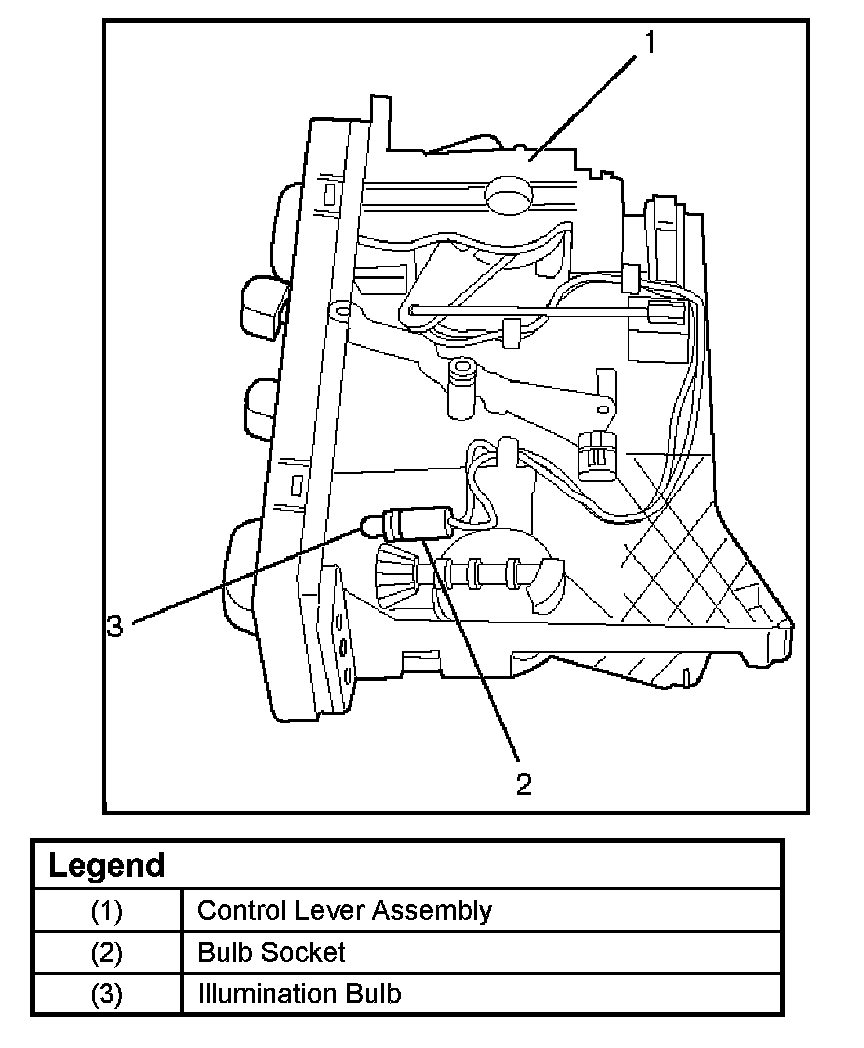 1

3

2

| Legend | |
|---|---|
| (1) | Control Lever Assembly |
| (2) | Bulb Socket |
| (3) | Illumination Bulb |