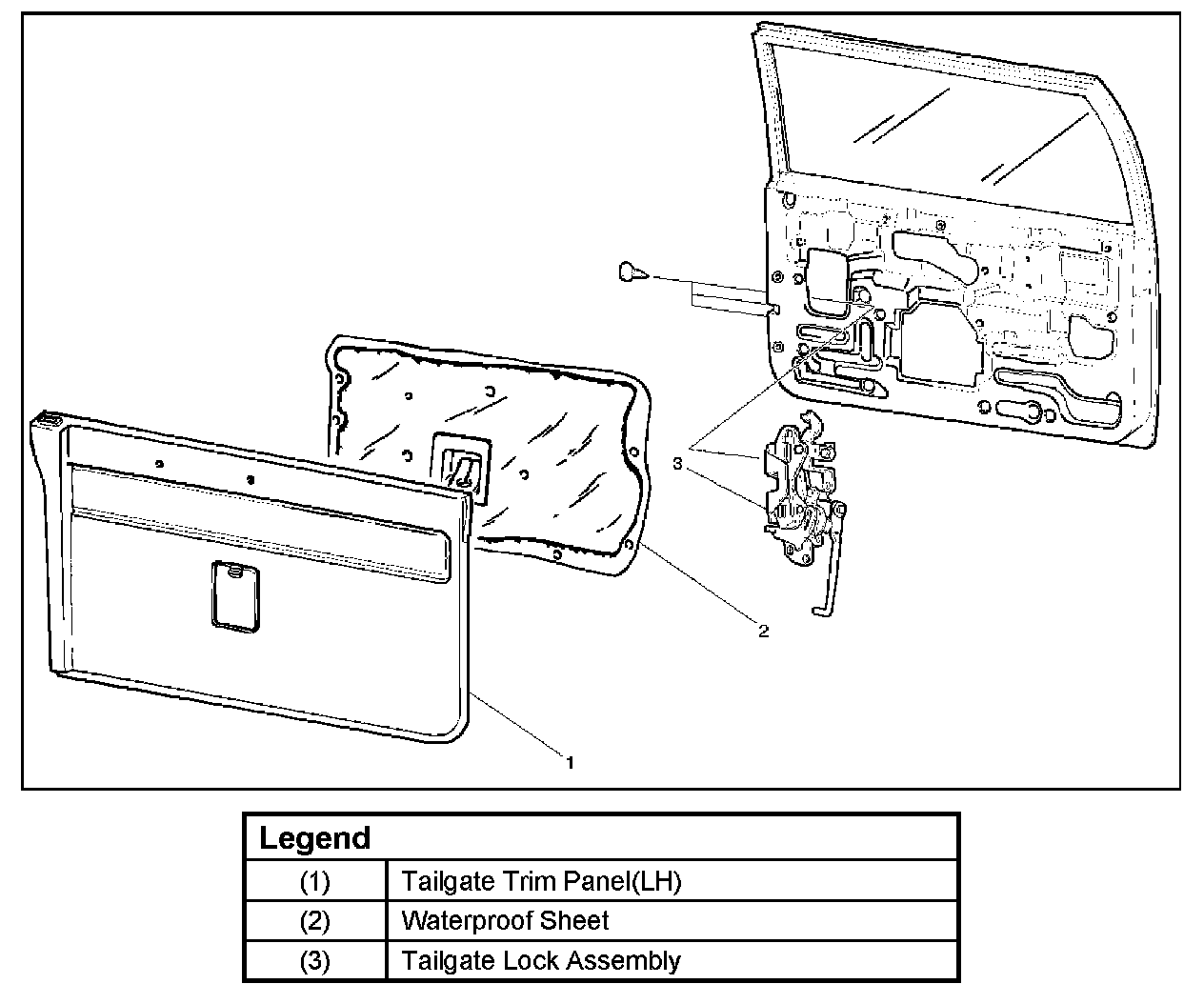 3

2

1

| Legend | |
|---|---|
| (1) | Tailgate Trim Panel(LH) |
| (2) | Waterproof Sheet |
| (3) | Tailgate Lock Assembly |