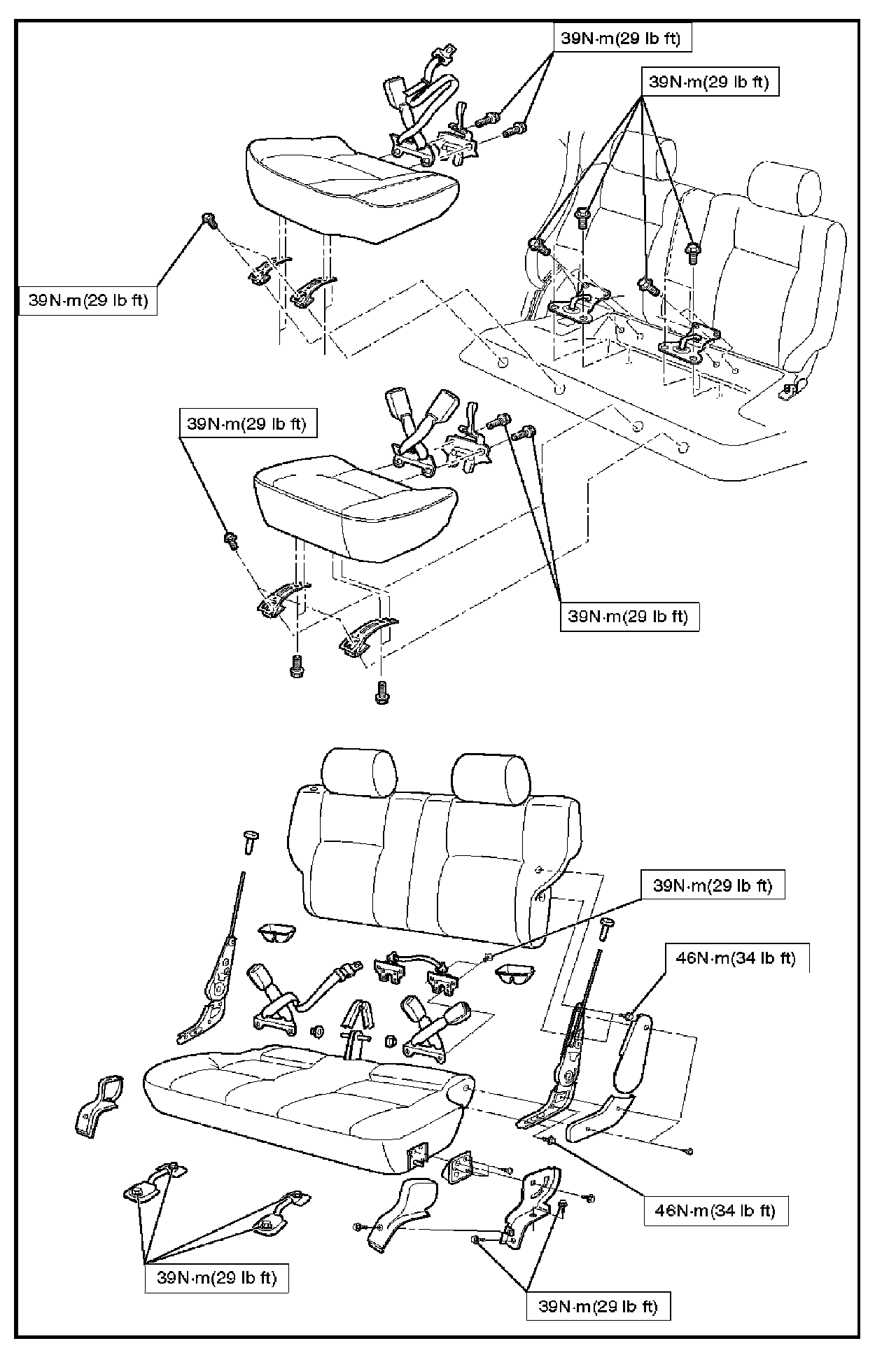 39N·m(29 lb ft)

39N·m(29 lb ft)

39N·m(29 lb ft)

39N·m(29 lb ft)

39N·m(29 lb ft)

39N·m(29 lb ft)

46N·m(34 lb ft)

46N·m(34 lb ft)

39N·m(29 lb ft)

39N·m(29 lb ft)