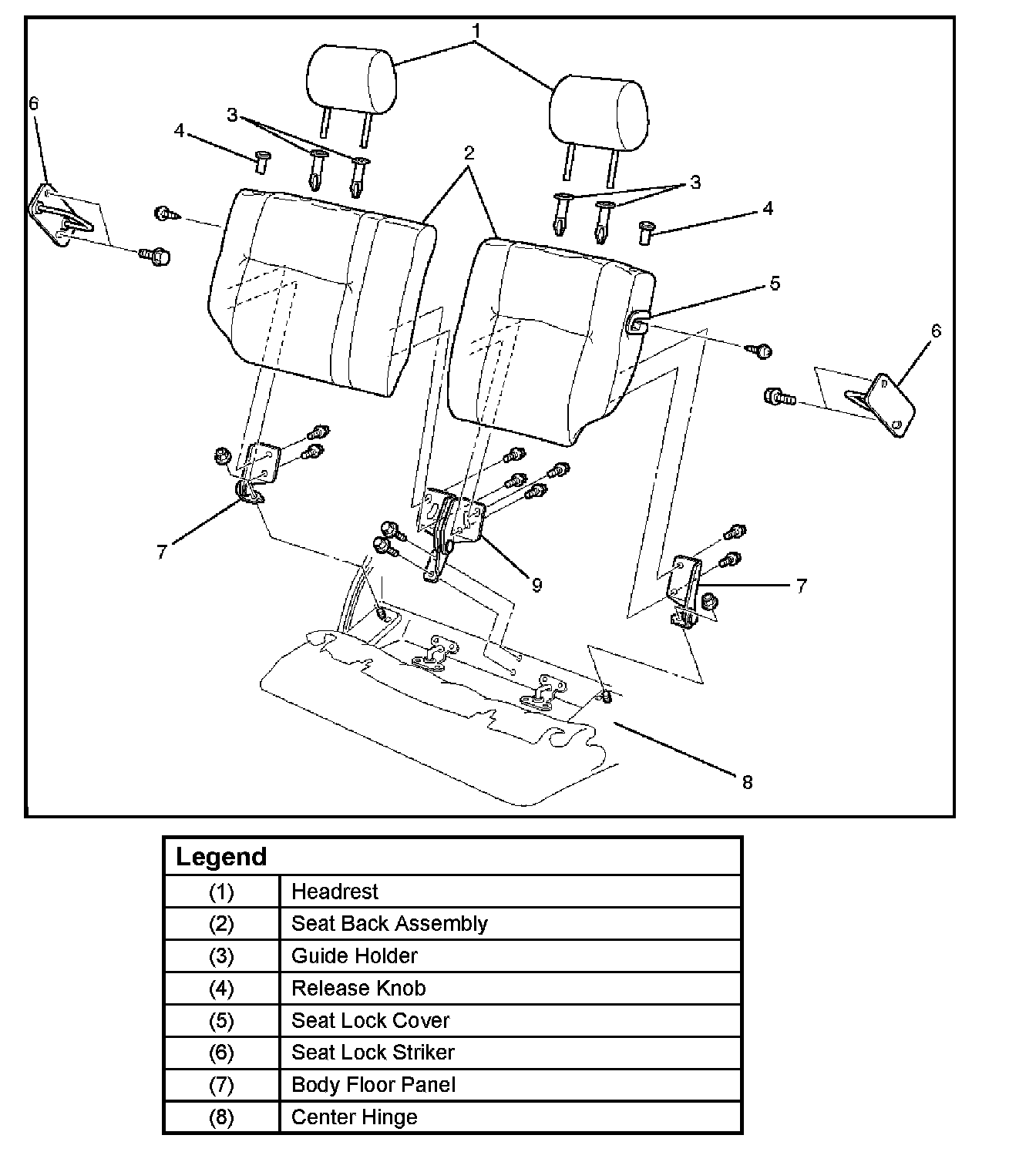 1
6
3
4
2
3
4
5
6
7
9
7
8

| Legend | |
|---|---|
| (1) | Headrest |
| (2) | Seat Back Assembly |
| (3) | Guide Holder |
| (4) | Release Knob |
| (5) | Seat Lock Cover |
| (6) | Seat Lock Striker |
| (7) | Body Floor Panel |
| (8) | Center Hinge |