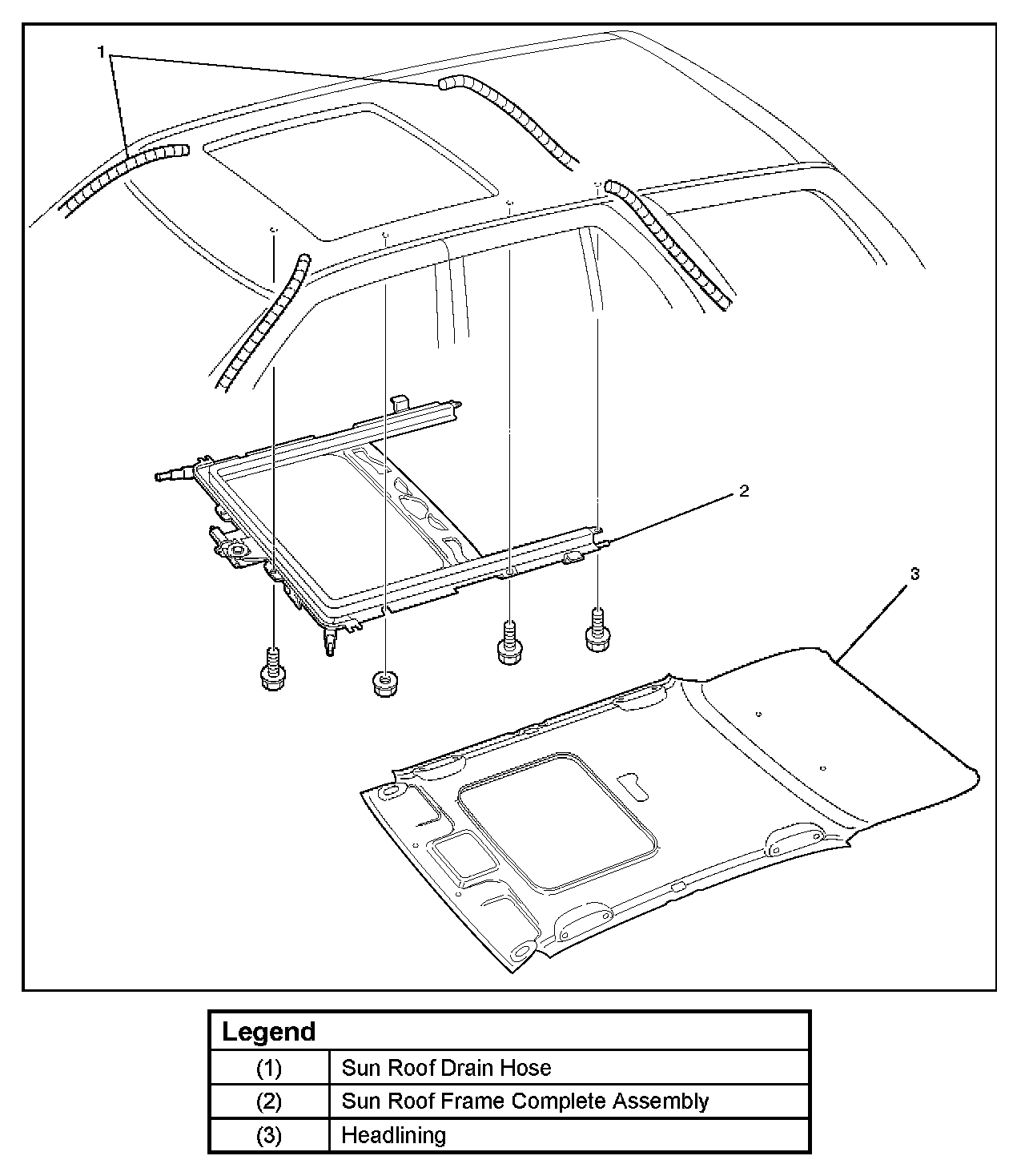 1

2

3

| Legend | |
|---|---|
| (1) | Sun Roof Drain Hose |
| (2) | Sun Roof Frame Complete Assembly |
| (3) | Headlining |