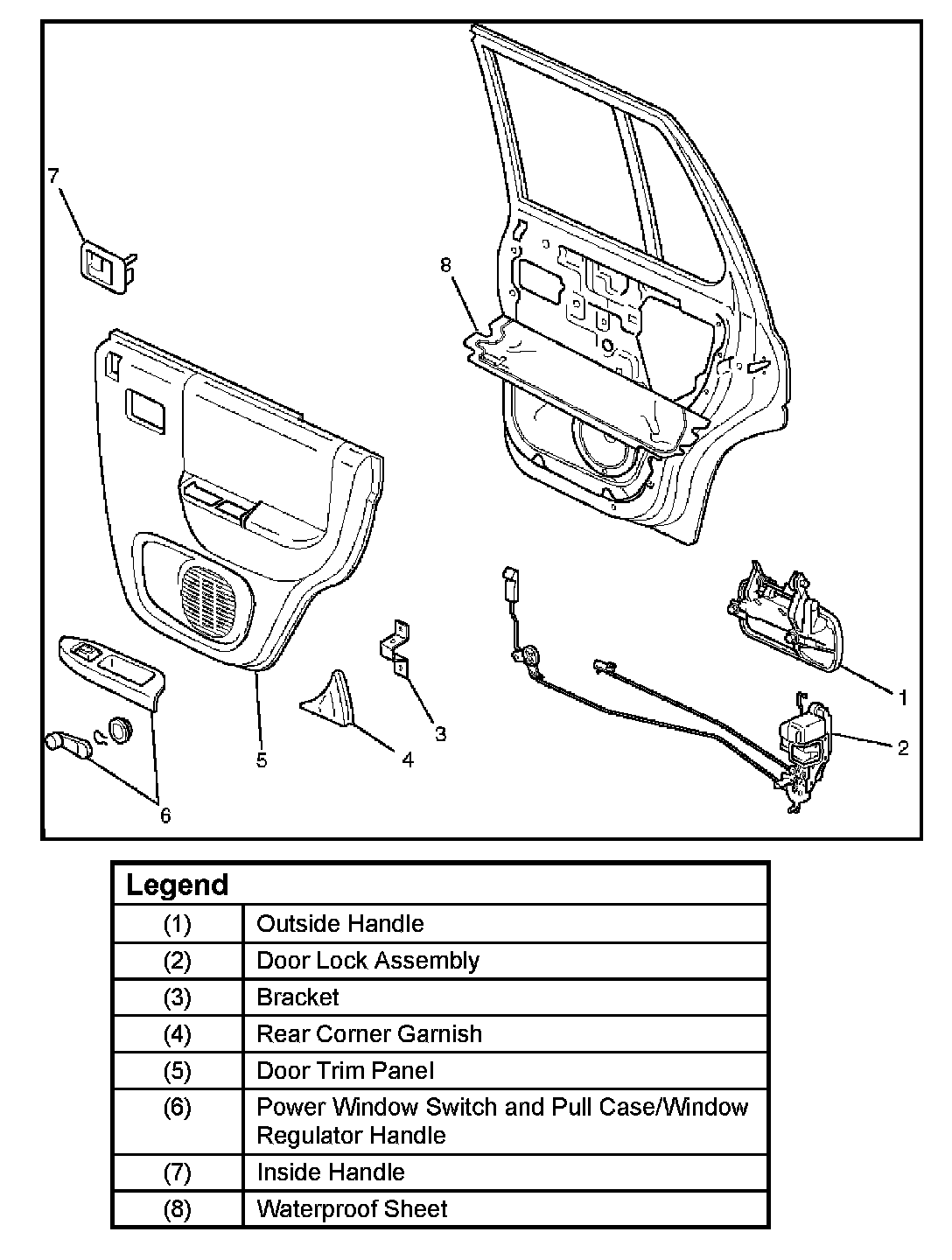 7

8

1

2

3

4

5

6

| Legend | |
|---|---|
| (1) | Outside Handle |
| (2) | Door Lock Assembly |
| (3) | Bracket |
| (4) | Rear Corner Garnish |
| (5) | Door Trim Panel |
| (6) | Power Window Switch and Pull Case/Window Regulator Handle |
| (7) | Inside Handle |
| (8) | Waterproof Sheet |