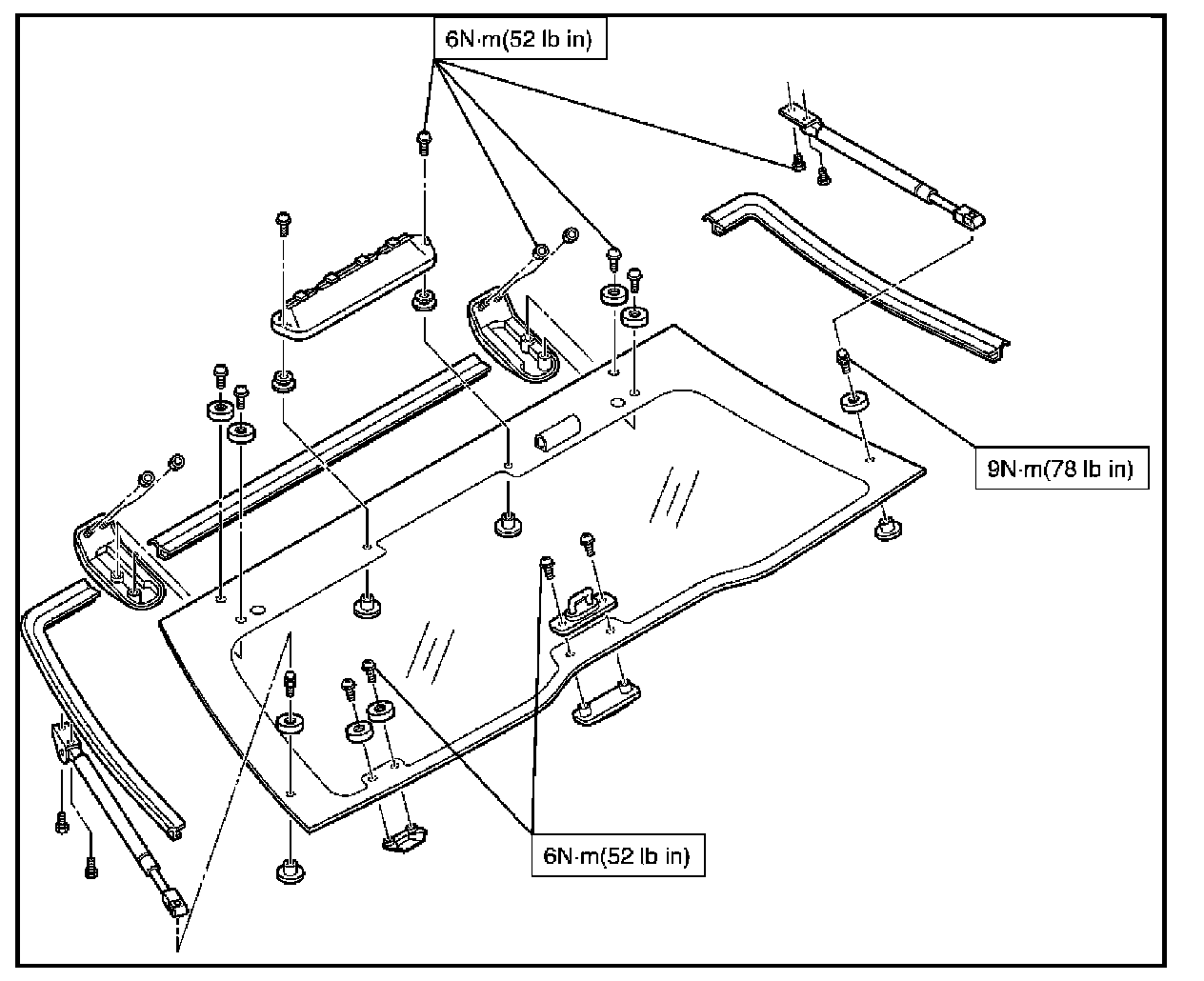 6N·m(52 lb in)

9N·m(78 lb in)

6N·m(52 lb in)