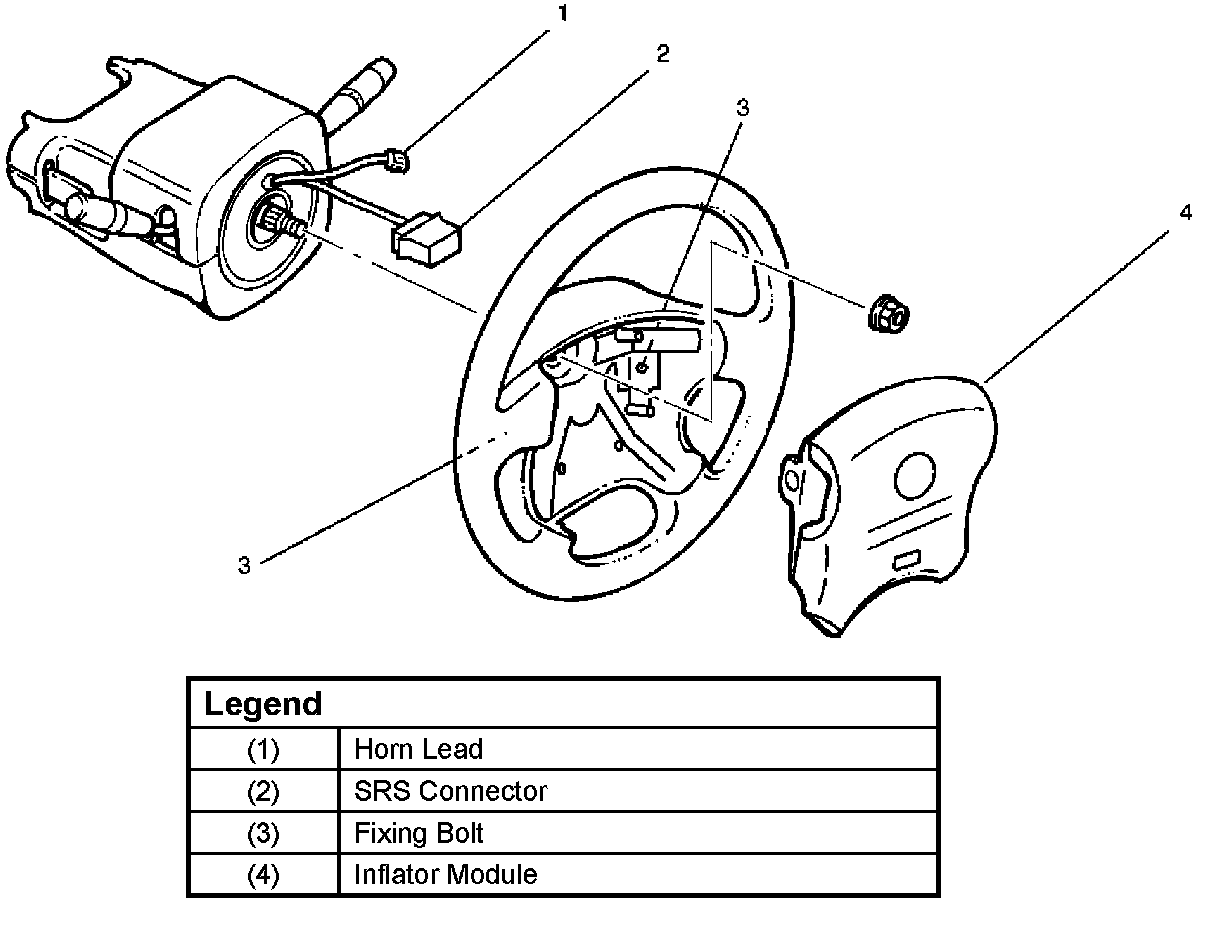 1

2

3

4

3

| Legend | |
|---|---|
| (1) | Horn Lead |
| (2) | SRS Connector |
| (3) | Fixing Bolt |
| (4) | Inflator Module |