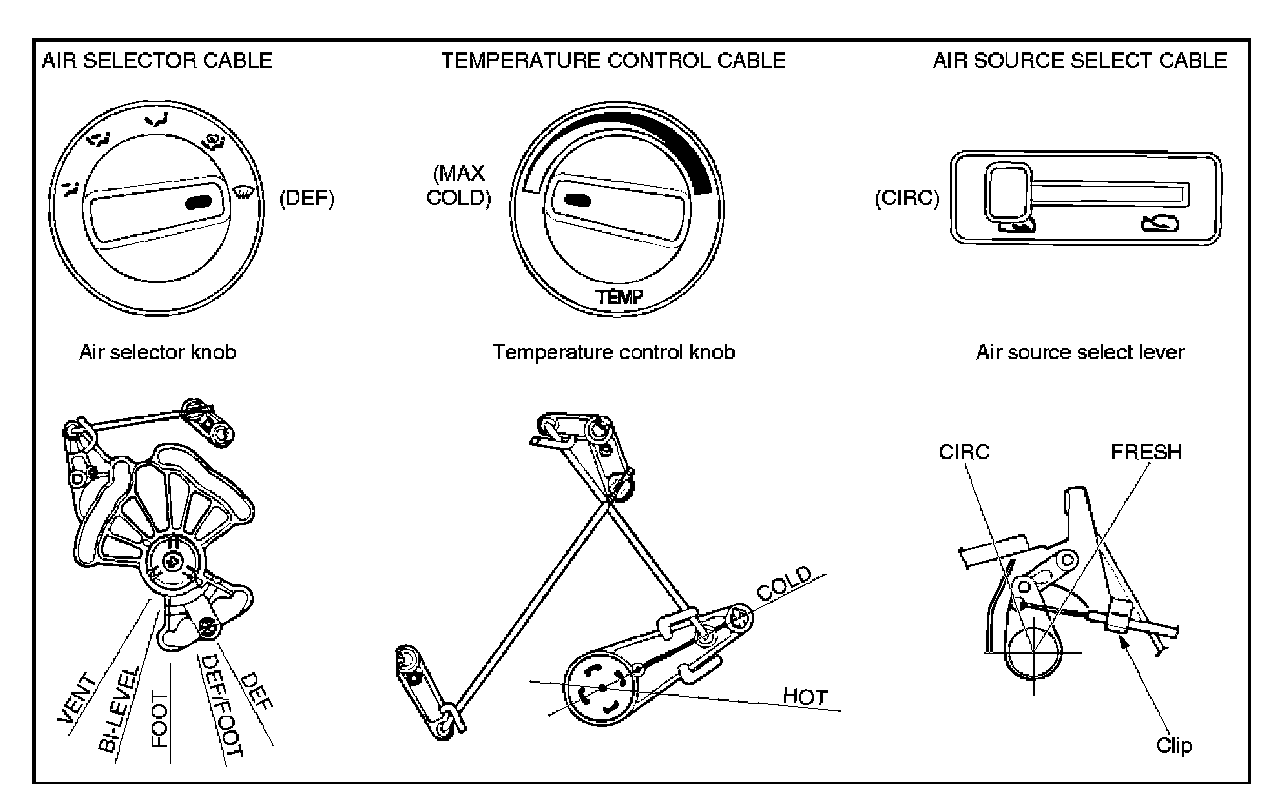 AIR SELECTOR CABLE

(DEF)

Air selector knob

VENT
BI-LEVEL
FOOT
DEF/FOOT
DEF

TEMPERATURE CONTROL CABLE

(MAX COLD)

TEMP

Temperature control knob

COLD
HOT

AIR SOURCE SELECT CABLE

(CIRC)

Air source select lever

CIRC
FRESH
Clip