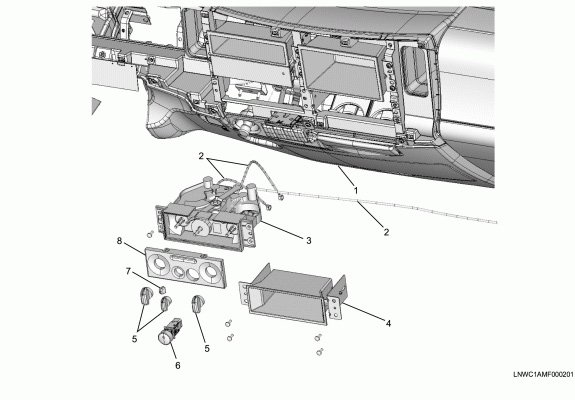 2
1
2
3
8
7
4
5
5
6
LNWC1AMF000201