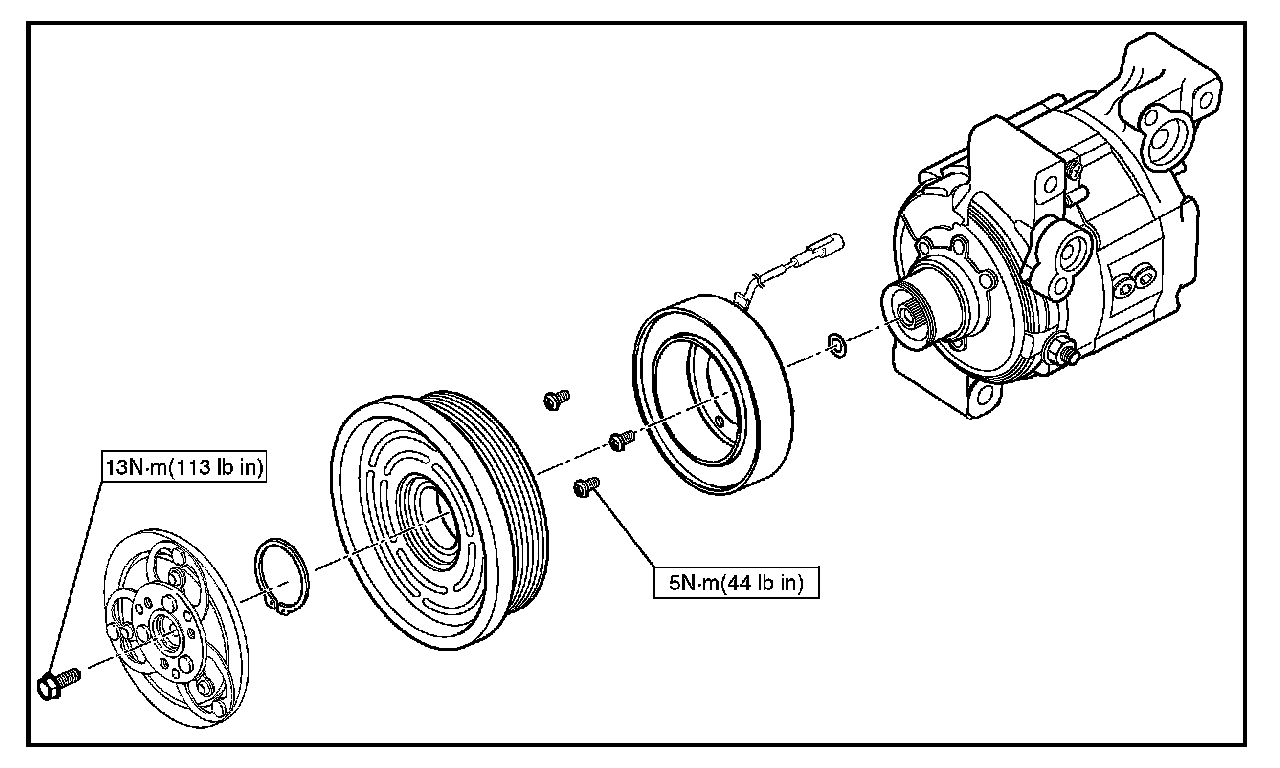 13N·m(113 lb in)

5N·m(44 lb in)