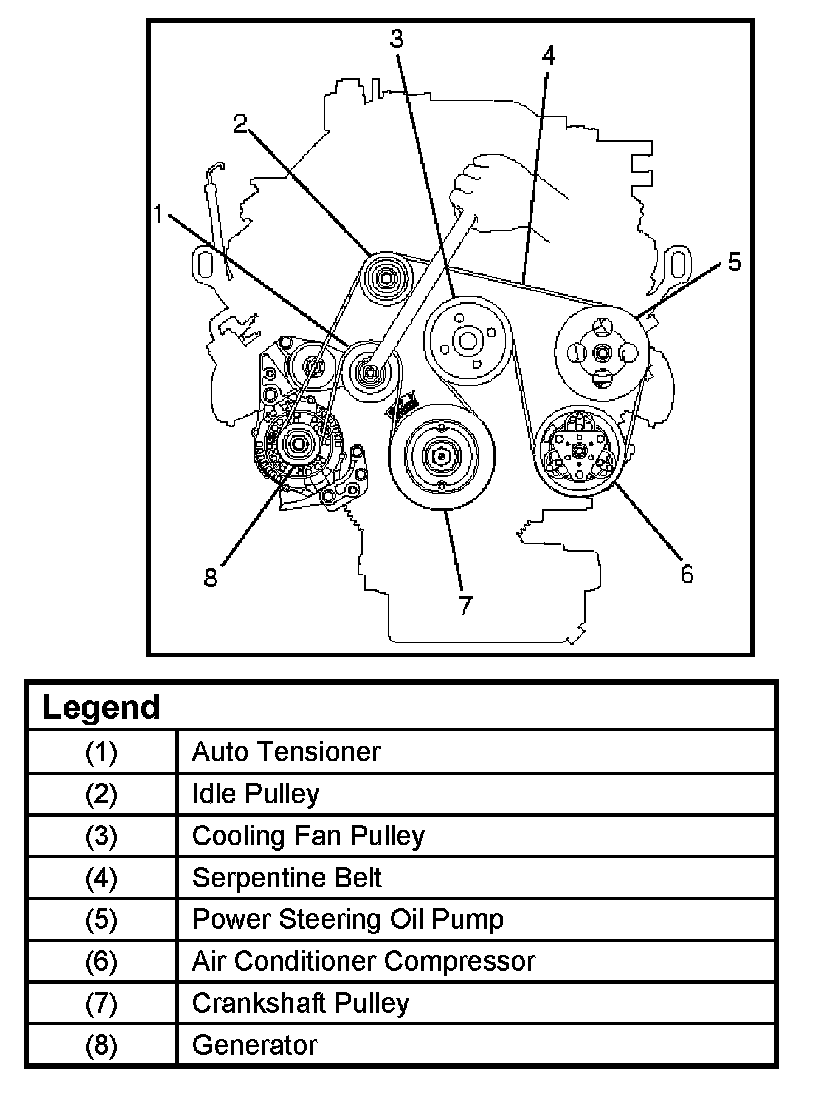 3
4
2
1
5
8
7
6

| Legend | |
|---|---|
| (1) | Auto Tensioner |
| (2) | Idle Pulley |
| (3) | Cooling Fan Pulley |
| (4) | Serpentine Belt |
| (5) | Power Steering Oil Pump |
| (6) | Air Conditioner Compressor |
| (7) | Crankshaft Pulley |
| (8) | Generator |