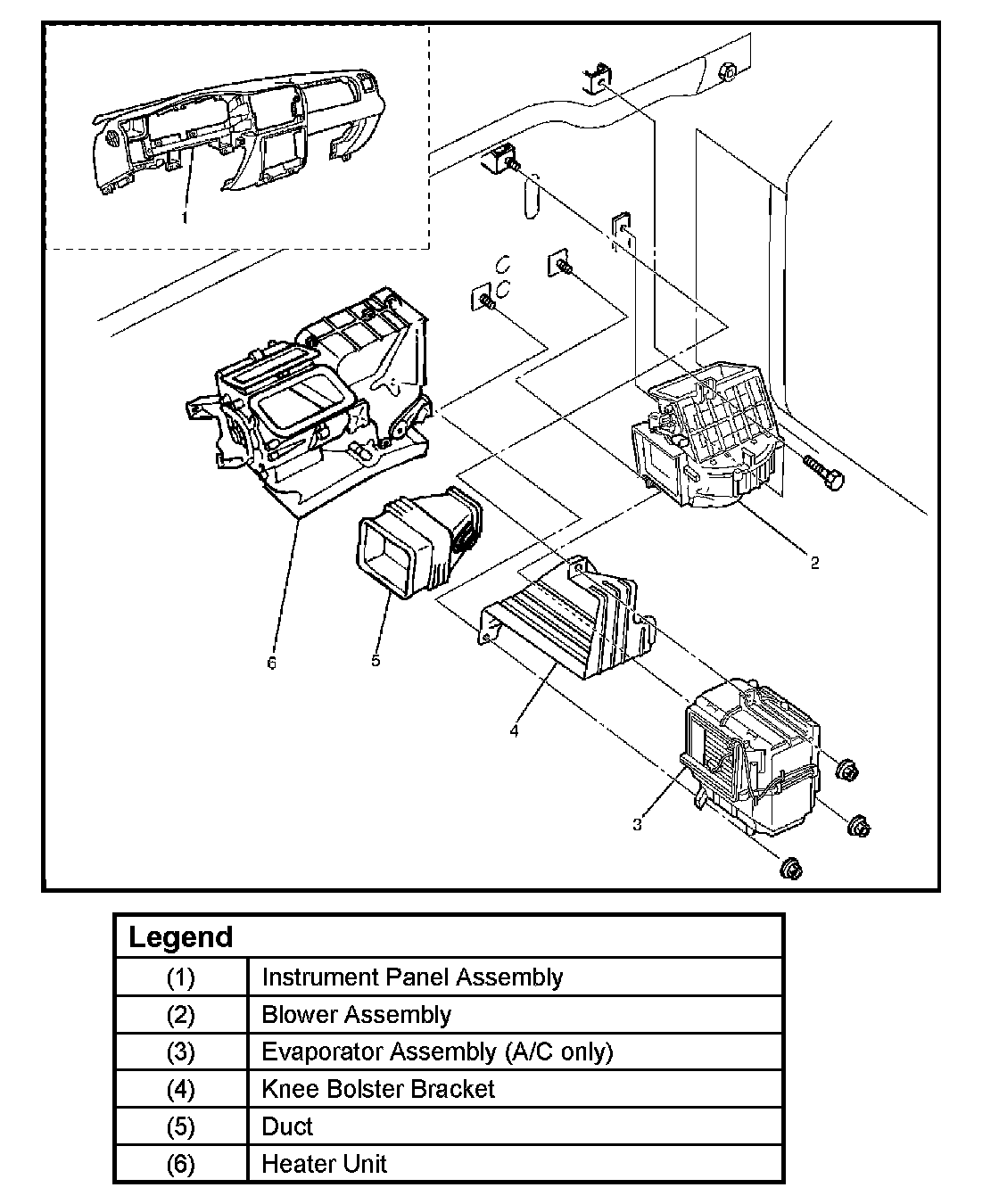 1
2
6
5
4
3

| Legend | |
|---|---|
| (1) | Instrument Panel Assembly |
| (2) | Blower Assembly |
| (3) | Evaporator Assembly (A/C only) |
| (4) | Knee Bolster Bracket |
| (5) | Duct |
| (6) | Heater Unit |