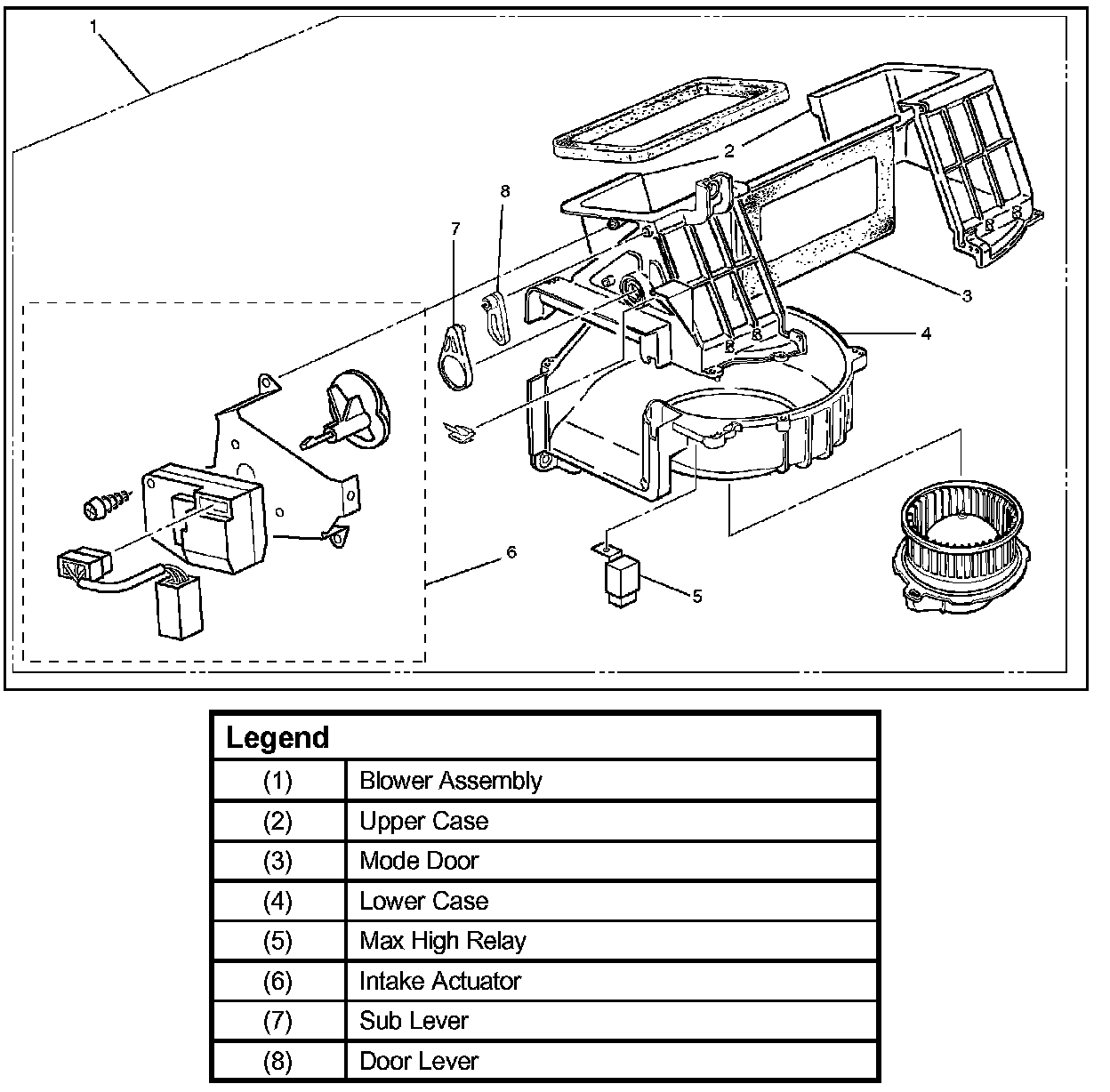 1
2
8
7
3
4
6
5

| Legend | |
|---|---|
| (1) | Blower Assembly |
| (2) | Upper Case |
| (3) | Mode Door |
| (4) | Lower Case |
| (5) | Max High Relay |
| (6) | Intake Actuator |
| (7) | Sub Lever |
| (8) | Door Lever |