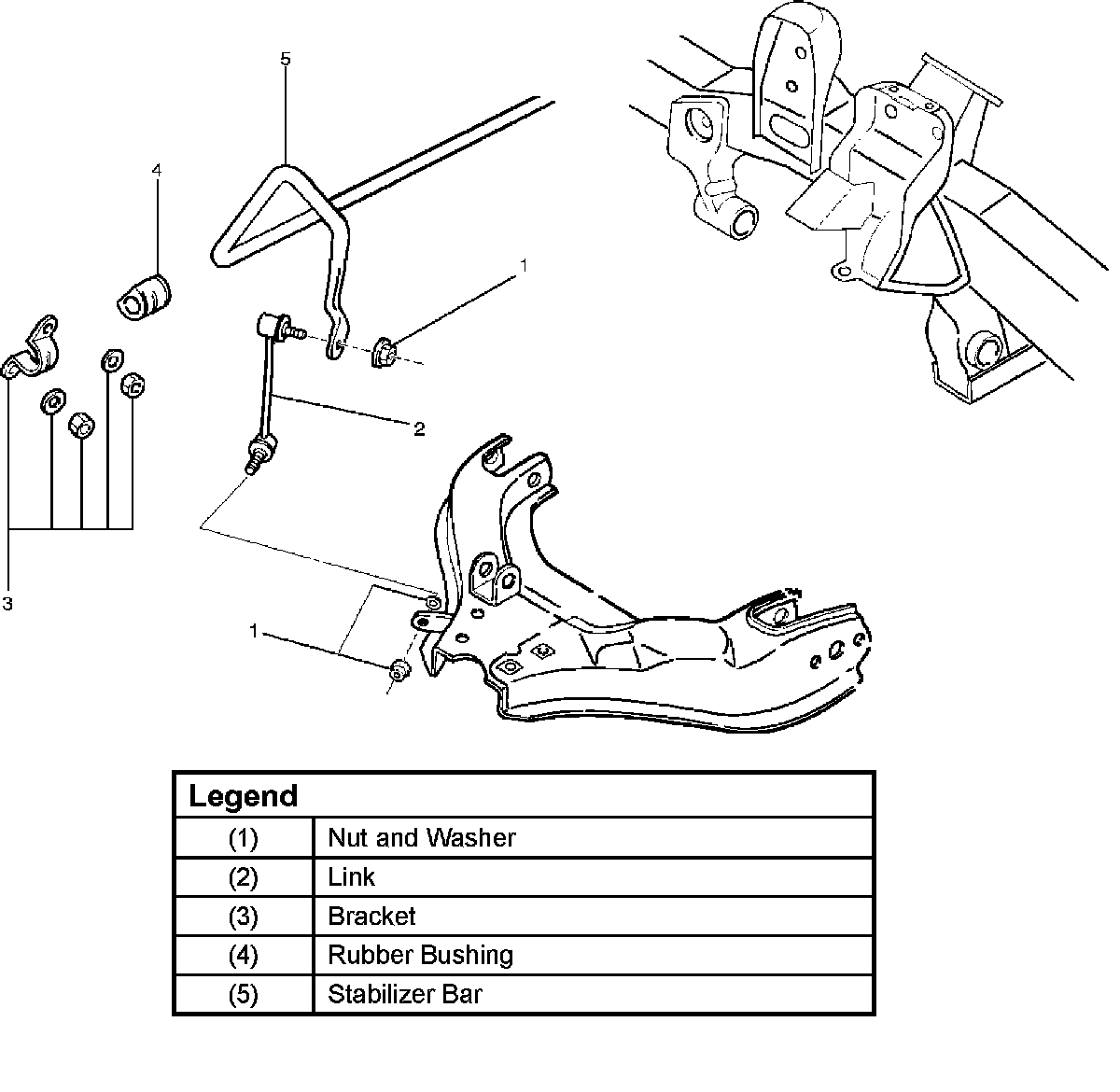 5

4

1

2

3

1

| Legend | |
|---|---|
| (1) | Nut and Washer |
| (2) | Link |
| (3) | Bracket |
| (4) | Rubber Bushing |
| (5) | Stabilizer Bar |