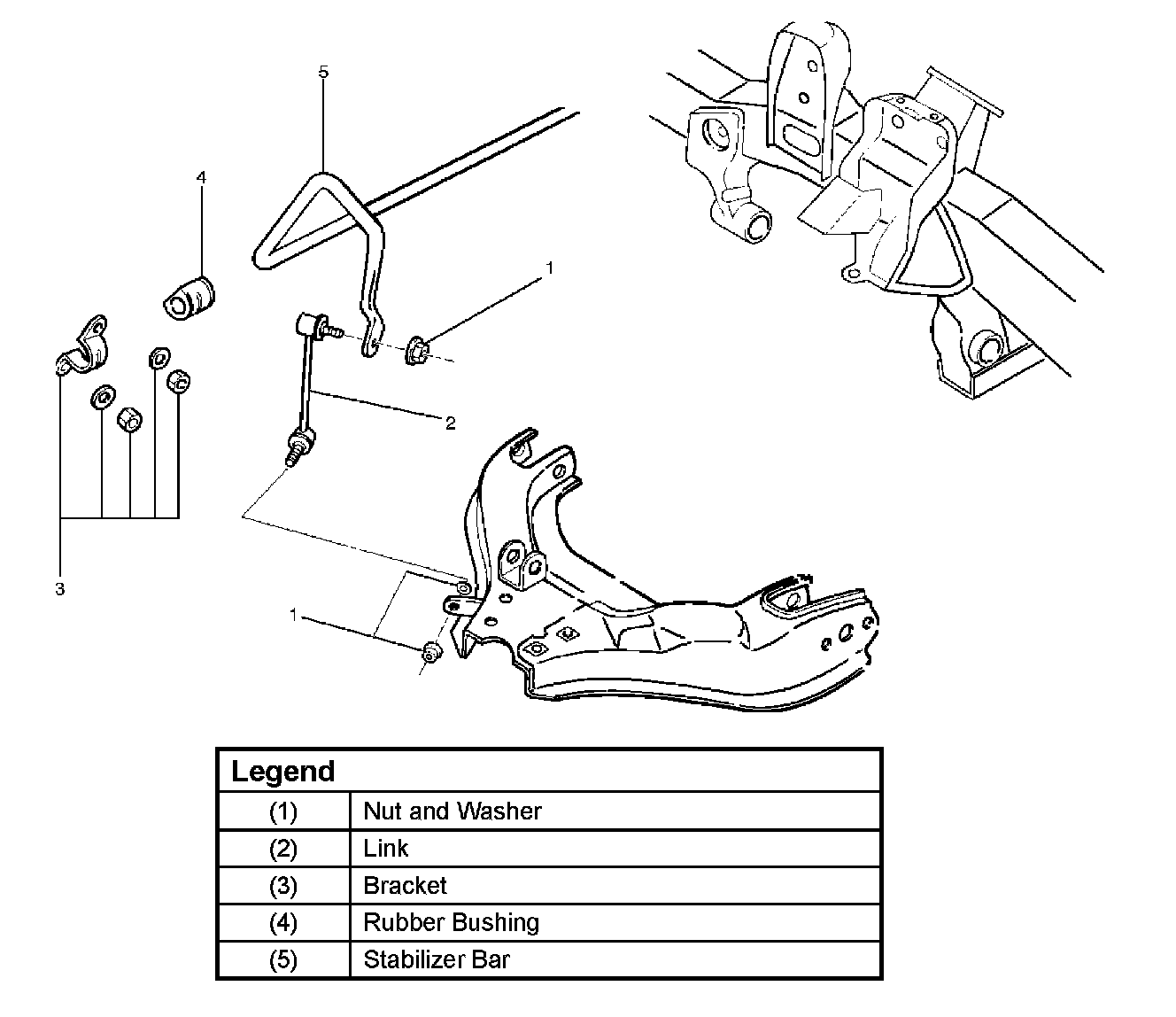 5
4
1
2
3
1

| Legend | |
|---|---|
| (1) | Nut and Washer |
| (2) | Link |
| (3) | Bracket |
| (4) | Rubber Bushing |
| (5) | Stabilizer Bar |