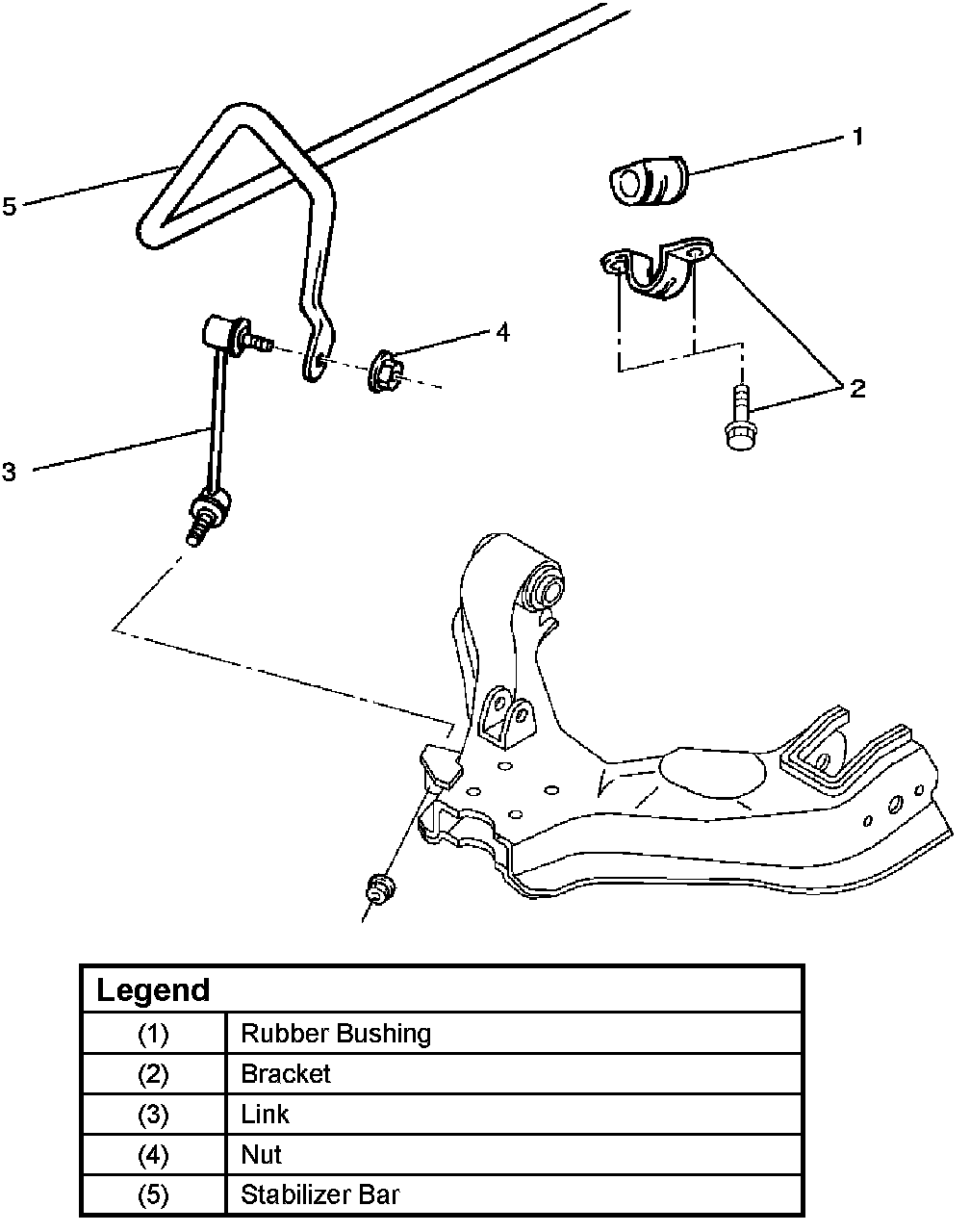 1

5

4

2

3

| Legend | |
|---|---|
| (1) | Rubber Bushing |
| (2) | Bracket |
| (3) | Link |
| (4) | Nut |
| (5) | Stabilizer Bar |