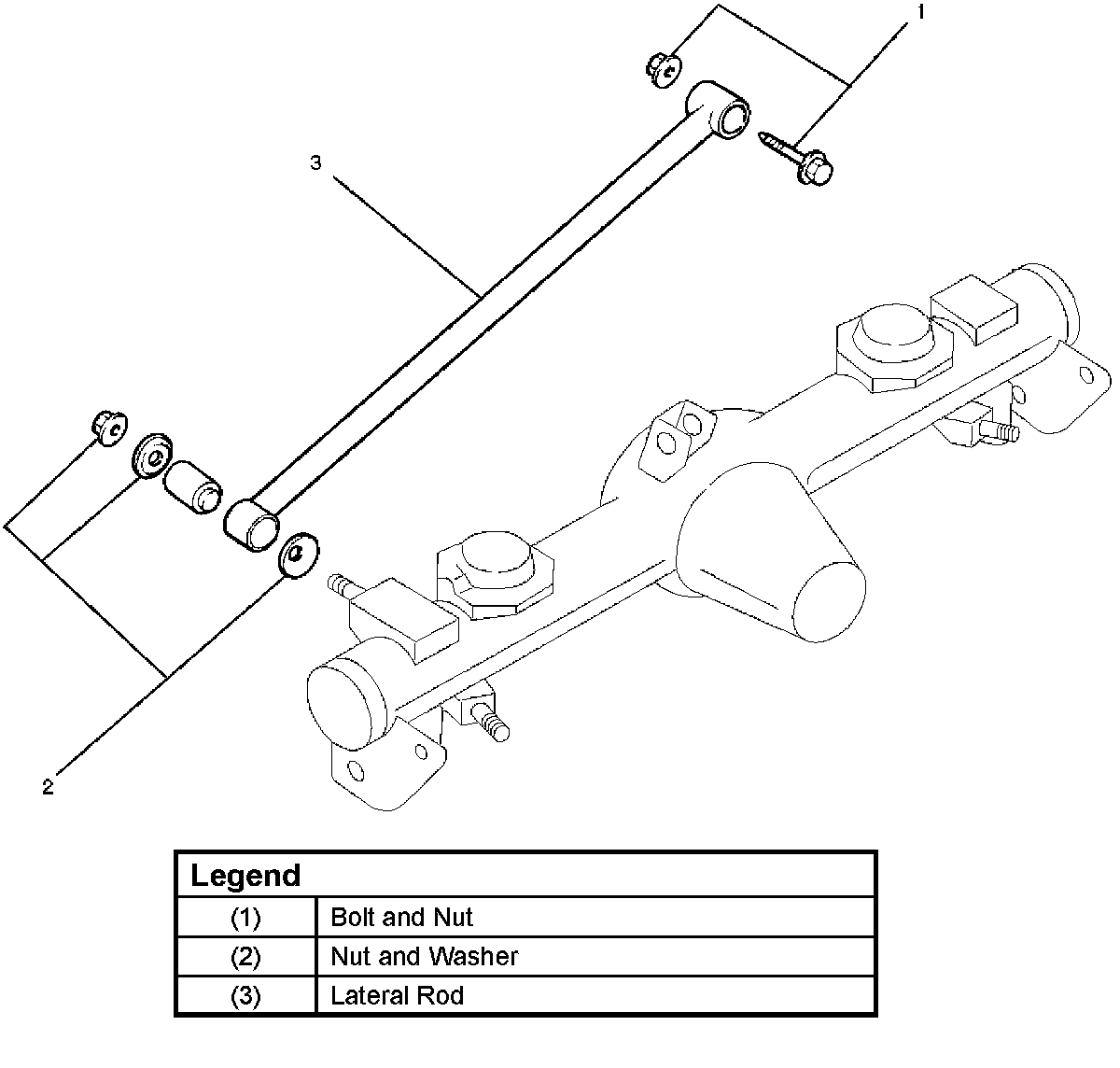 1

3

2

| Legend | |
|---|---|
| (1) | Bolt and Nut |
| (2) | Nut and Washer |
| (3) | Lateral Rod |