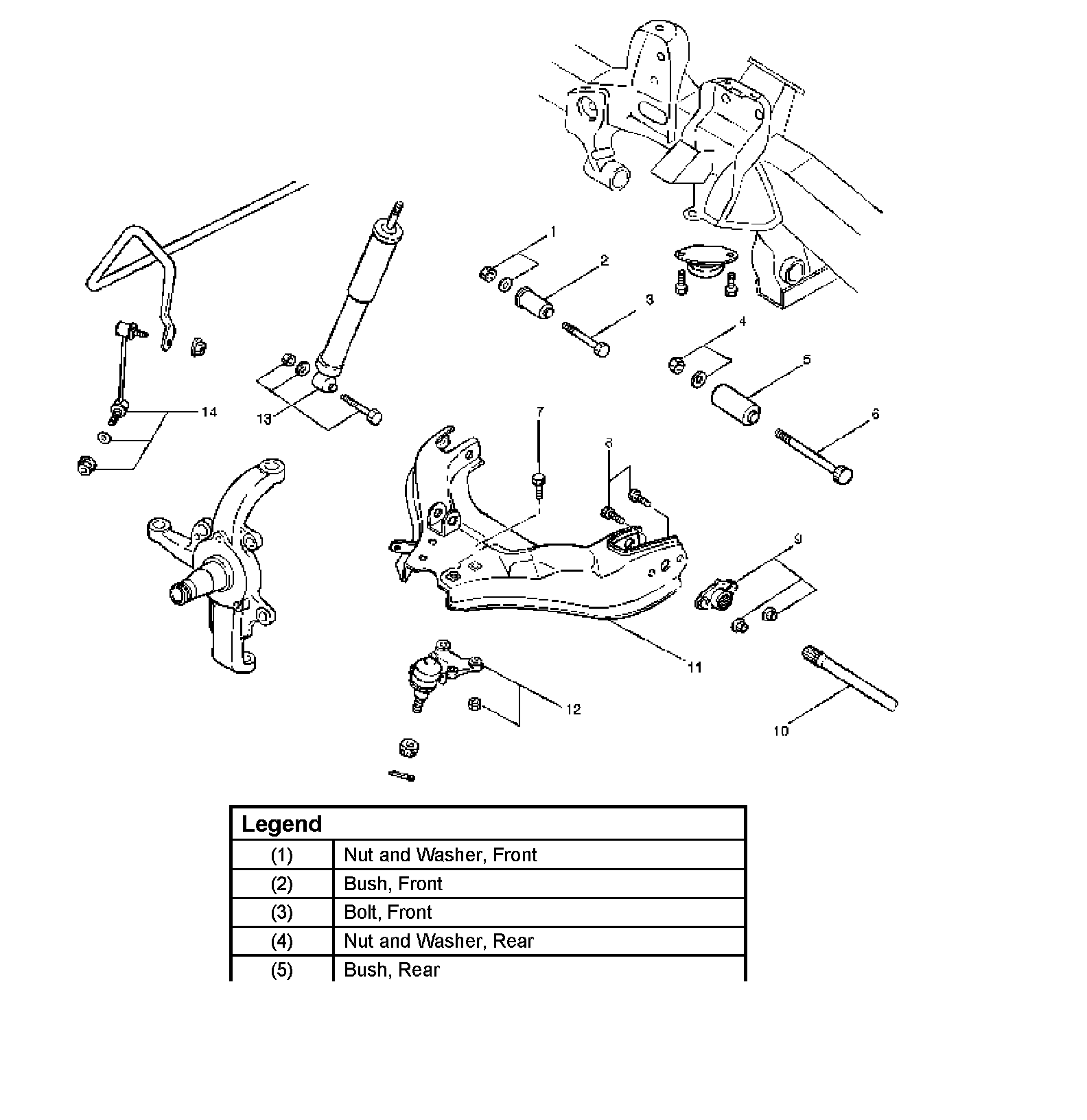 1
2
3
4
5
6
7
8
9
10
11
12
13
14

| Legend | |
|---|---|
| (1) | Nut and Washer, Front |
| (2) | Bush, Front |
| (3) | Bolt, Front |
| (4) | Nut and Washer, Rear |
| (5) | Bush, Rear |