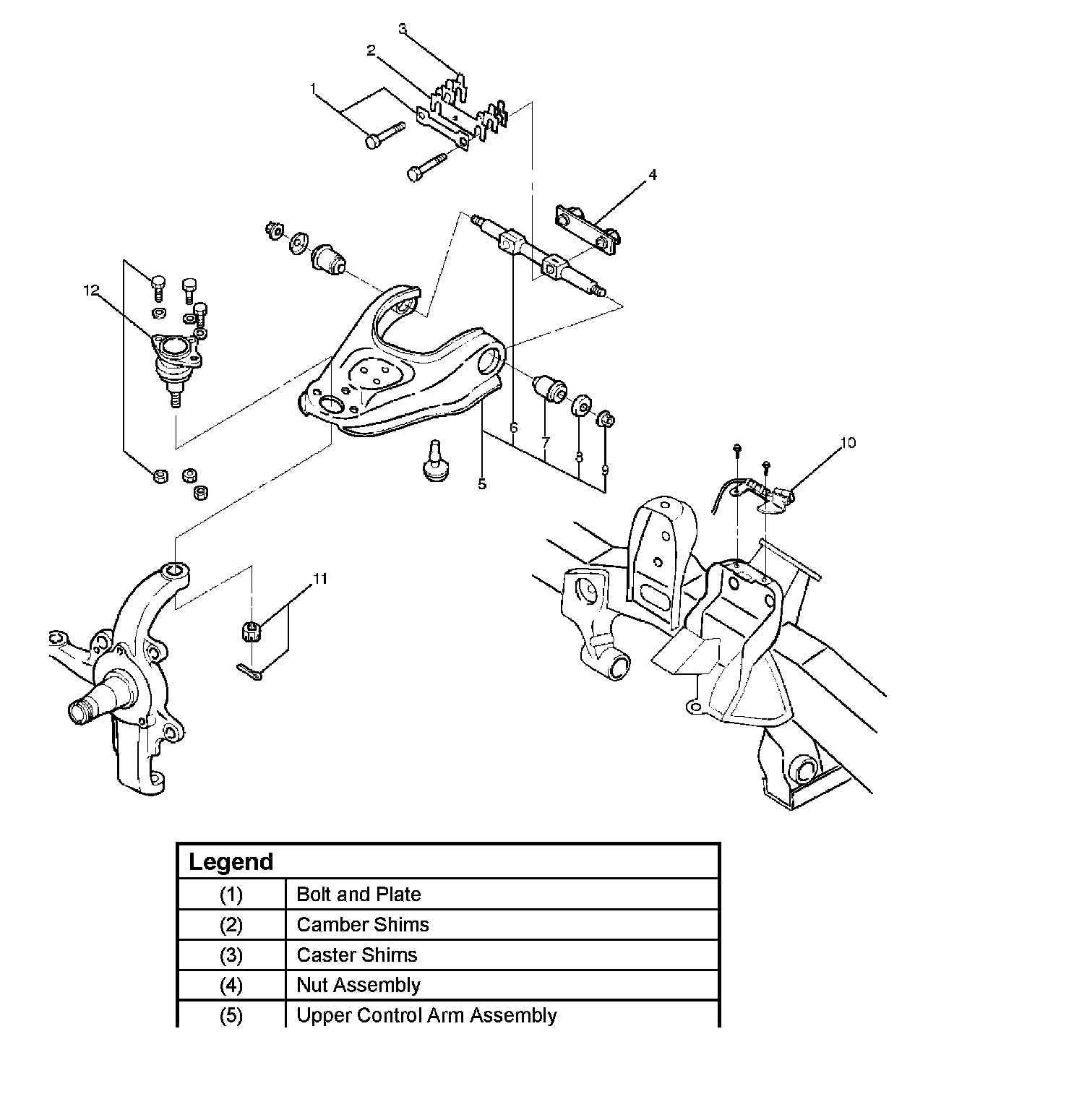 3
2
1
4
12
6
7
8
9
5
10
11

| Legend | |
|---|---|
| (1) | Bolt and Plate |
| (2) | Camber Shims |
| (3) | Caster Shims |
| (4) | Nut Assembly |
| (5) | Upper Control Arm Assembly |