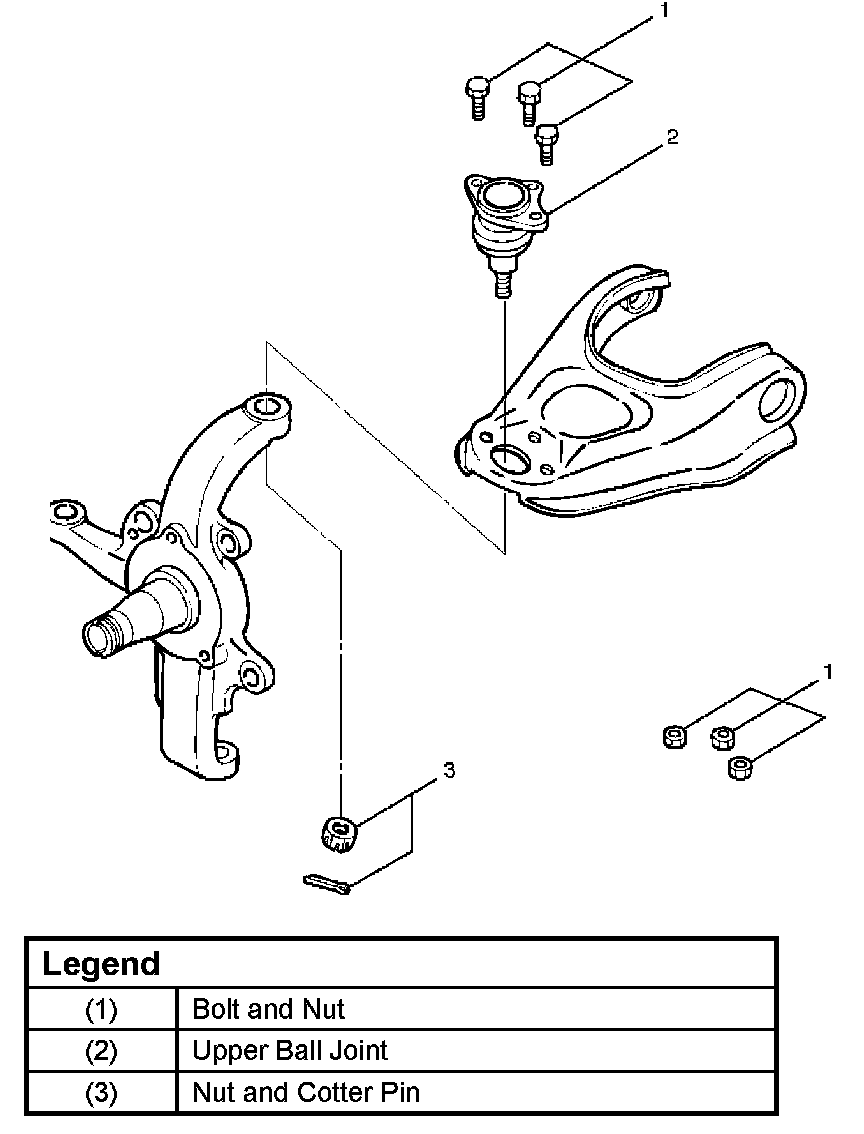 1

2

1

3

| Legend | |
|---|---|
| (1) | Bolt and Nut |
| (2) | Upper Ball Joint |
| (3) | Nut and Cotter Pin |