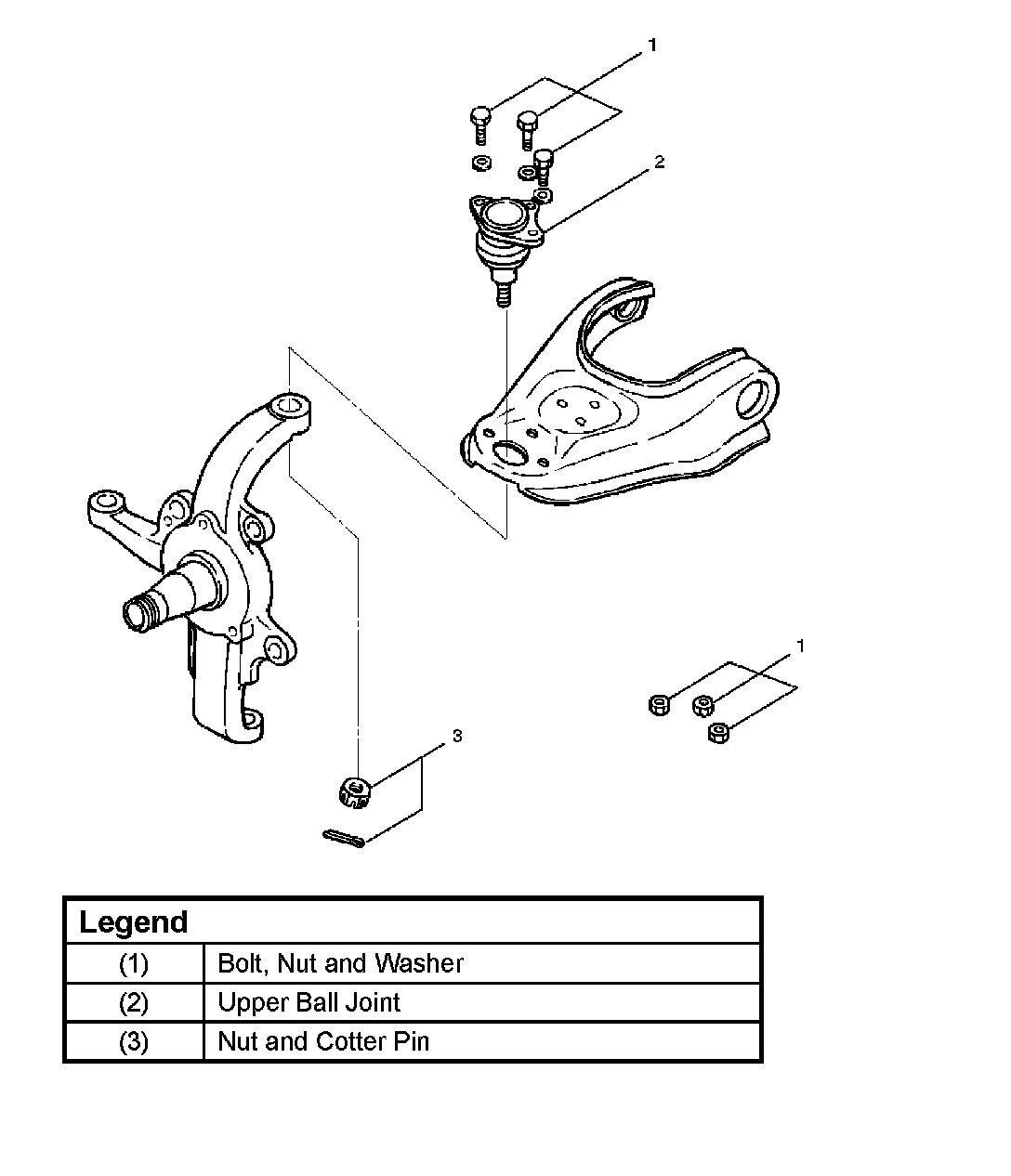 1

2

1

3

| Legend | |
|---|---|
| (1) | Bolt, Nut and Washer |
| (2) | Upper Ball Joint |
| (3) | Nut and Cotter Pin |