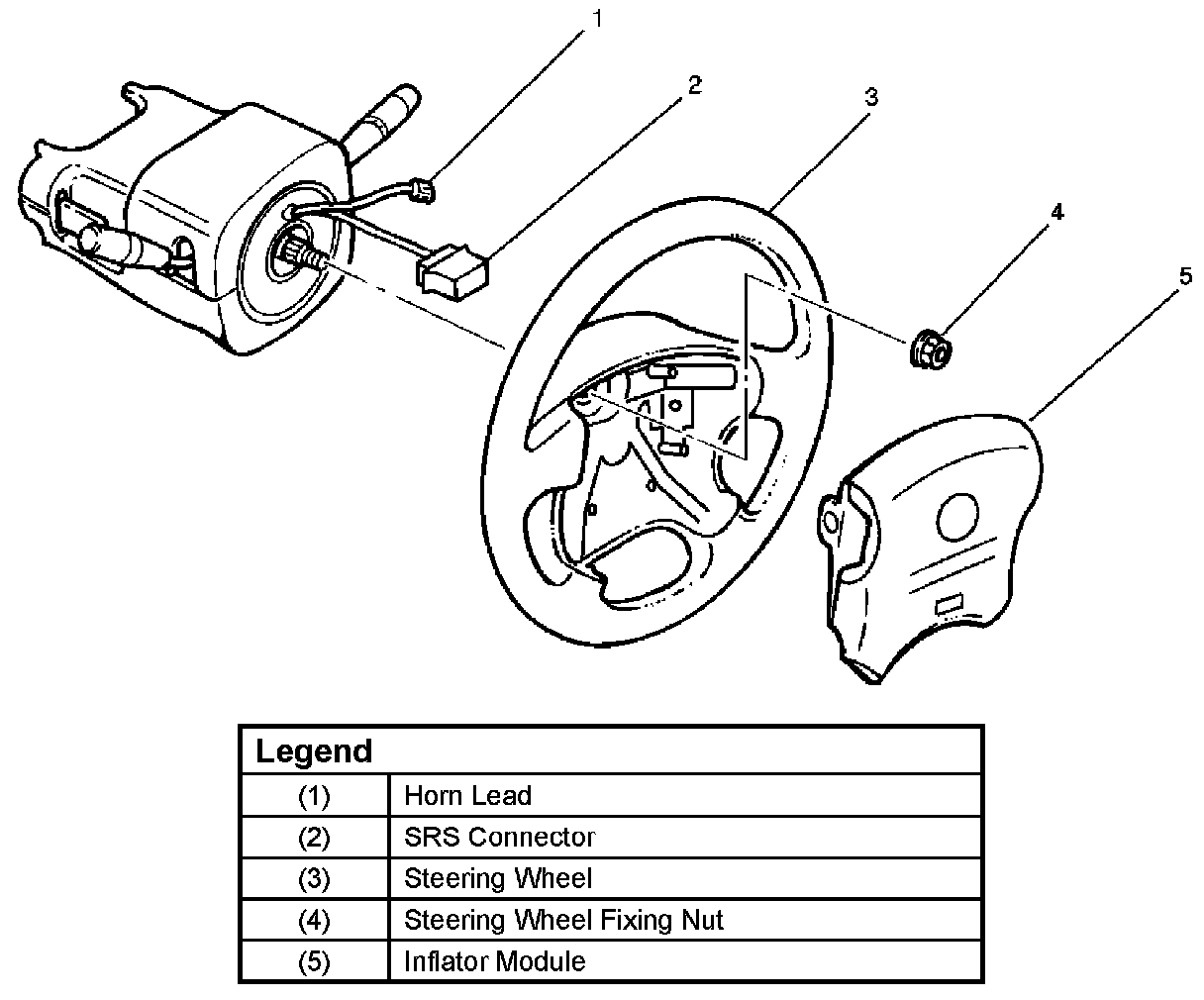 1
2
3
4
5

| Legend | |
|---|---|
| (1) | Horn Lead |
| (2) | SRS Connector |
| (3) | Steering Wheel |
| (4) | Steering Wheel Fixing Nut |
| (5) | Inflator Module |