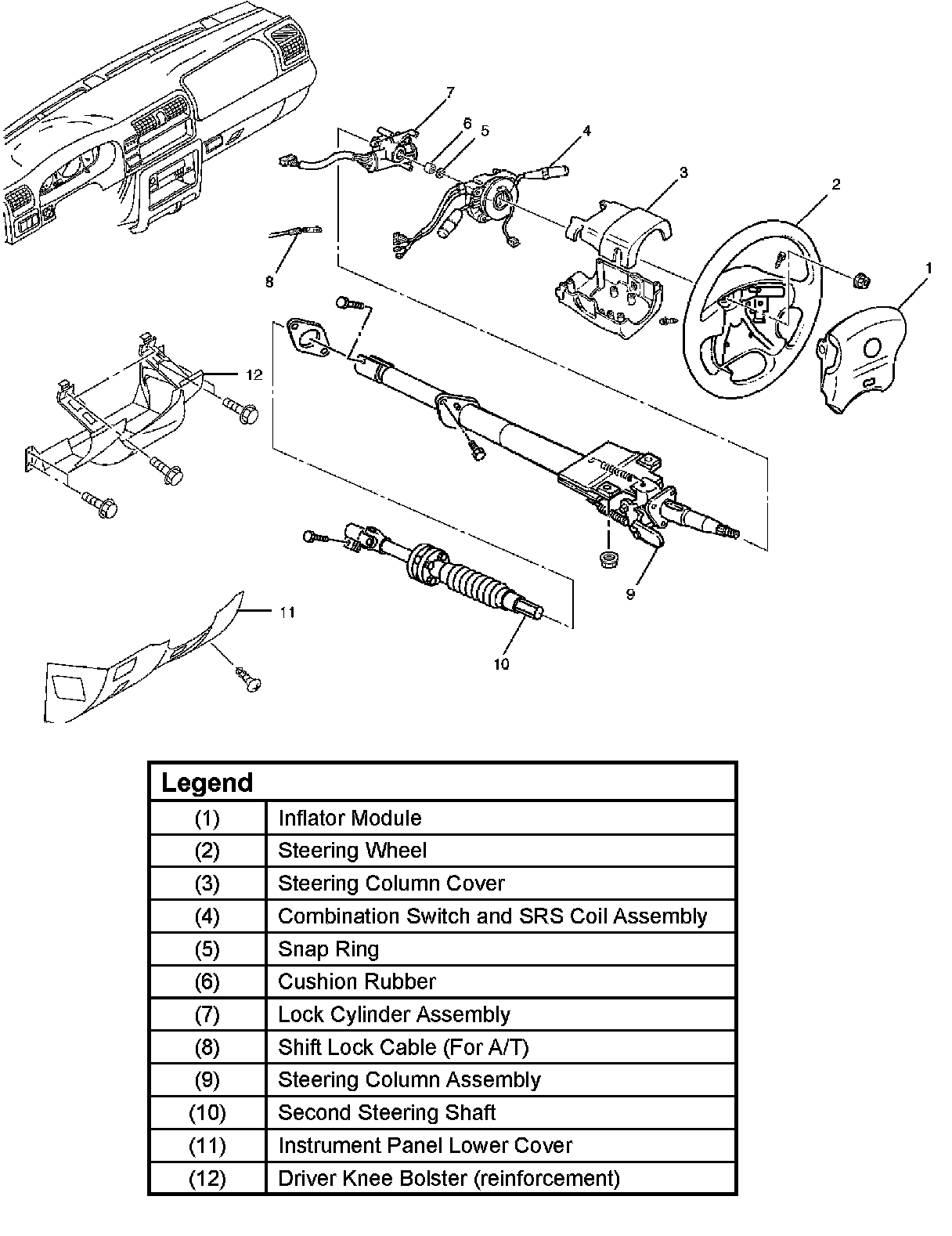 7
6
5
4
3
2
1
8
12
9
11
10

| Legend | |
|---|---|
| (1) | Inflator Module |
| (2) | Steering Wheel |
| (3) | Steering Column Cover |
| (4) | Combination Switch and SRS Coil Assembly |
| (5) | Snap Ring |
| (6) | Cushion Rubber |
| (7) | Lock Cylinder Assembly |
| (8) | Shift Lock Cable (For A/T) |
| (9) | Steering Column Assembly |
| (10) | Second Steering Shaft |
| (11) | Instrument Panel Lower Cover |
| (12) | Driver Knee Bolster (reinforcement) |