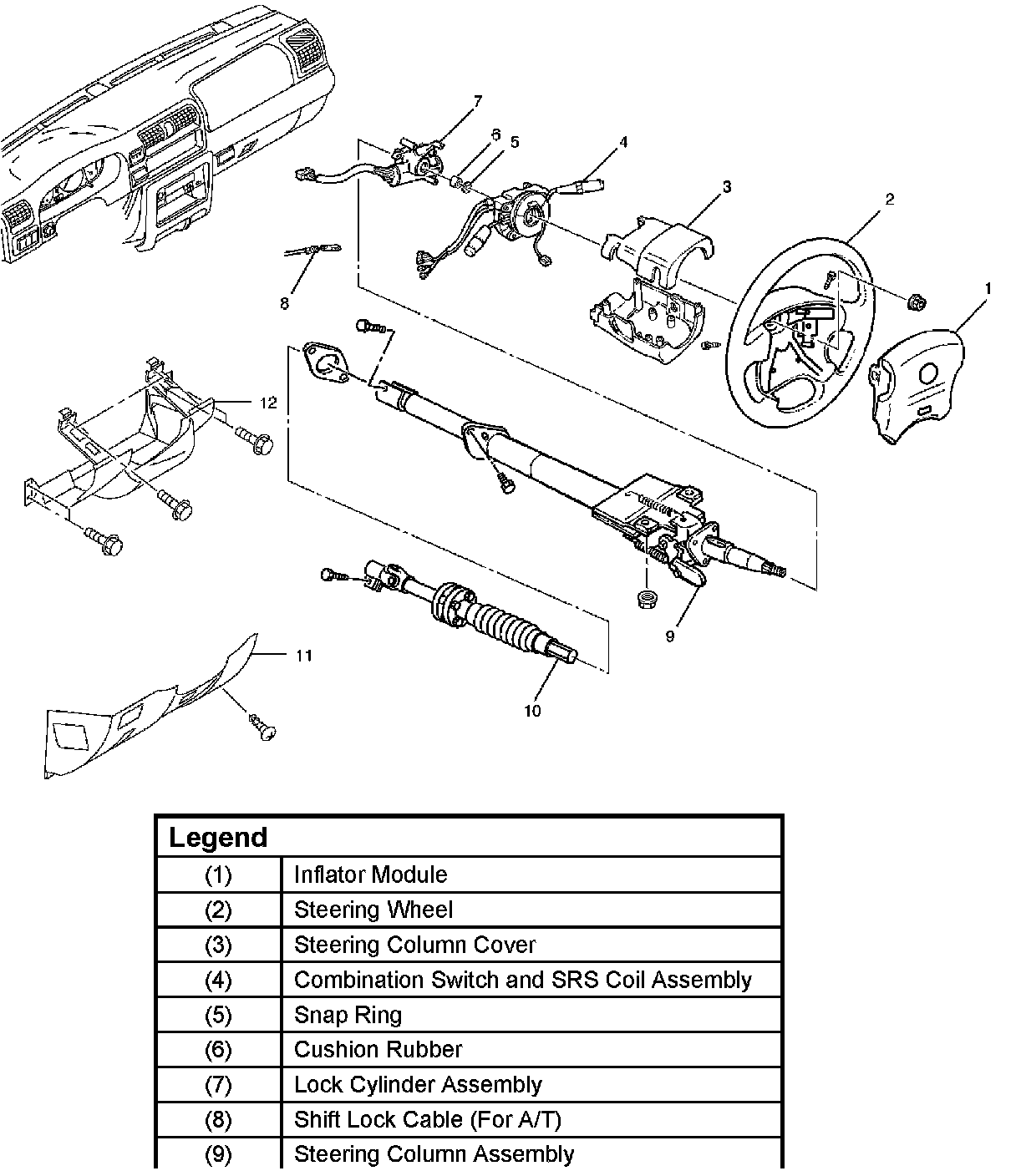 7
6
5
4
3
2
1
8
12
9
11
10

| Legend | |
|---|---|
| (1) | Inflator Module |
| (2) | Steering Wheel |
| (3) | Steering Column Cover |
| (4) | Combination Switch and SRS Coil Assembly |
| (5) | Snap Ring |
| (6) | Cushion Rubber |
| (7) | Lock Cylinder Assembly |
| (8) | Shift Lock Cable (For A/T) |
| (9) | Steering Column Assembly |