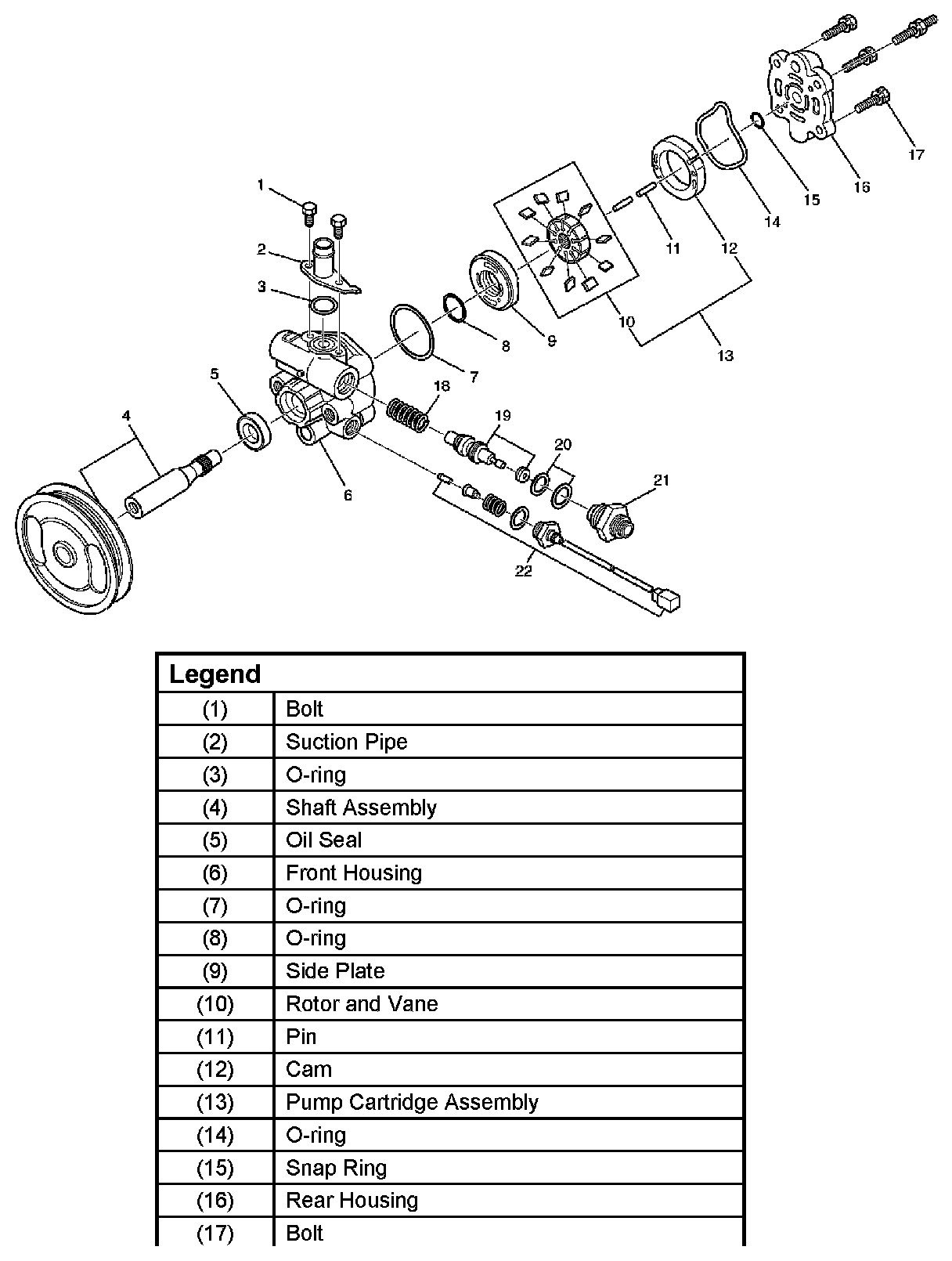 1
2
3
4
5
6
7
8
9
10
11
12
13
14
15
16
17
18
19
20
21
22

| Legend | |
|---|---|
| (1) | Bolt |
| (2) | Suction Pipe |
| (3) | O-ring |
| (4) | Shaft Assembly |
| (5) | Oil Seal |
| (6) | Front Housing |
| (7) | O-ring |
| (8) | O-ring |
| (9) | Side Plate |
| (10) | Rotor and Vane |
| (11) | Pin |
| (12) | Cam |
| (13) | Pump Cartridge Assembly |
| (14) | O-ring |
| (15) | Snap Ring |
| (16) | Rear Housing |
| (17) | Bolt |