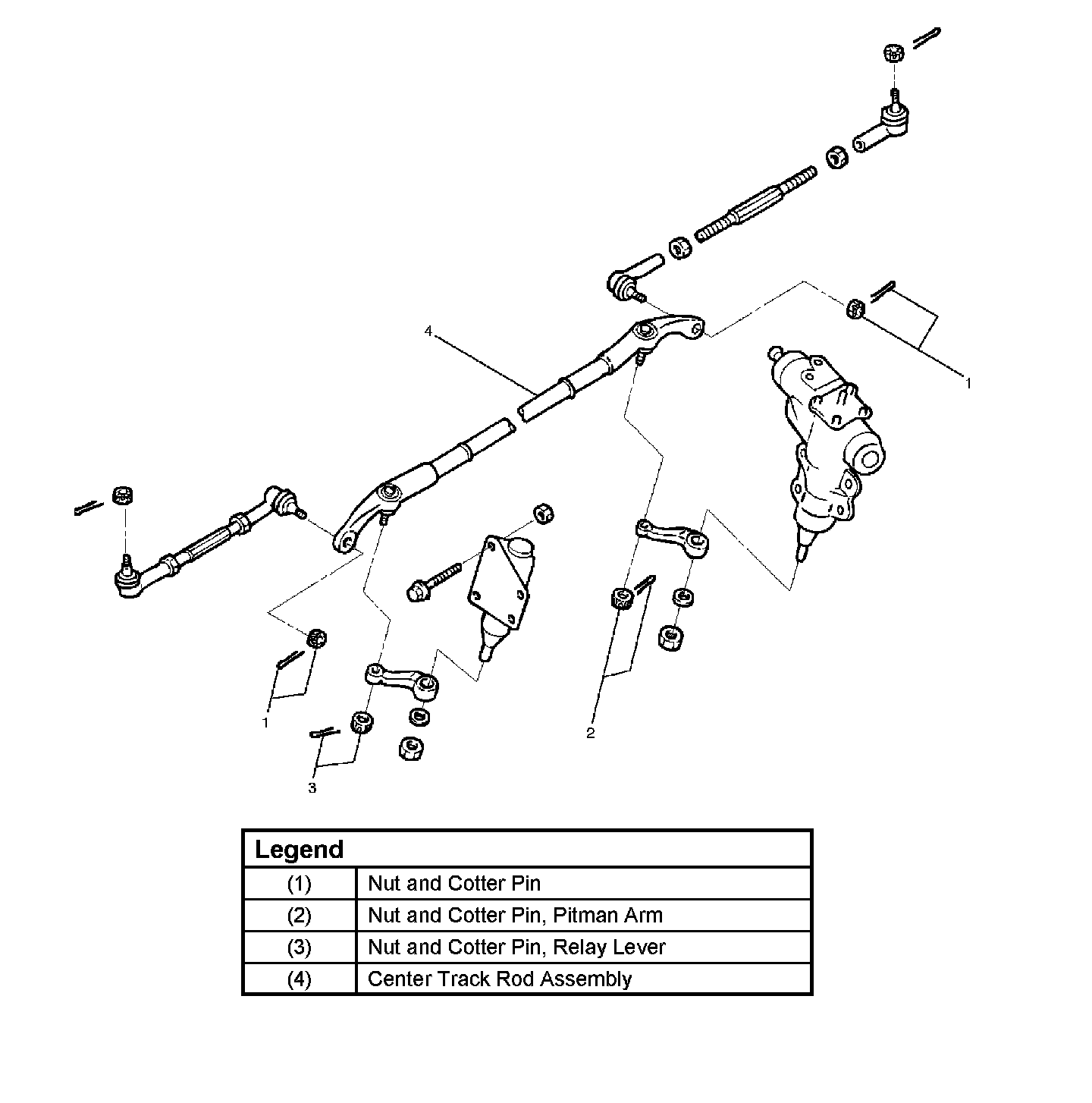 4

1

1

2

3

| Legend | |
|---|---|
| (1) | Nut and Cotter Pin |
| (2) | Nut and Cotter Pin, Pitman Arm |
| (3) | Nut and Cotter Pin, Relay Lever |
| (4) | Center Track Rod Assembly |