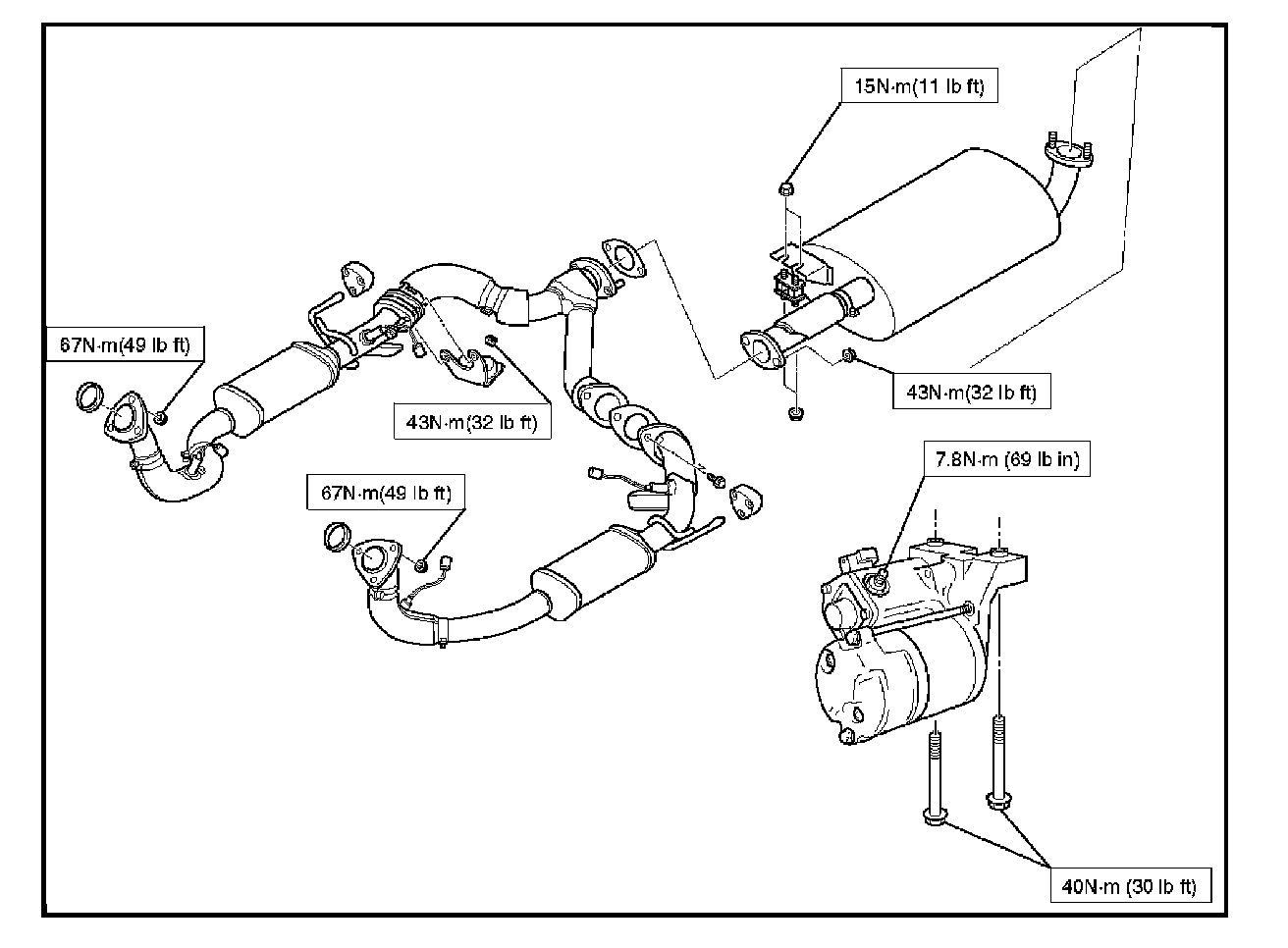 15N·m(11 lb ft)

67N·m(49 lb ft)

43N·m(32 lb ft)

43N·m(32 lb ft)

7.8N·m (69 lb in)

67N·m(49 lb ft)

40N·m (30 lb ft)